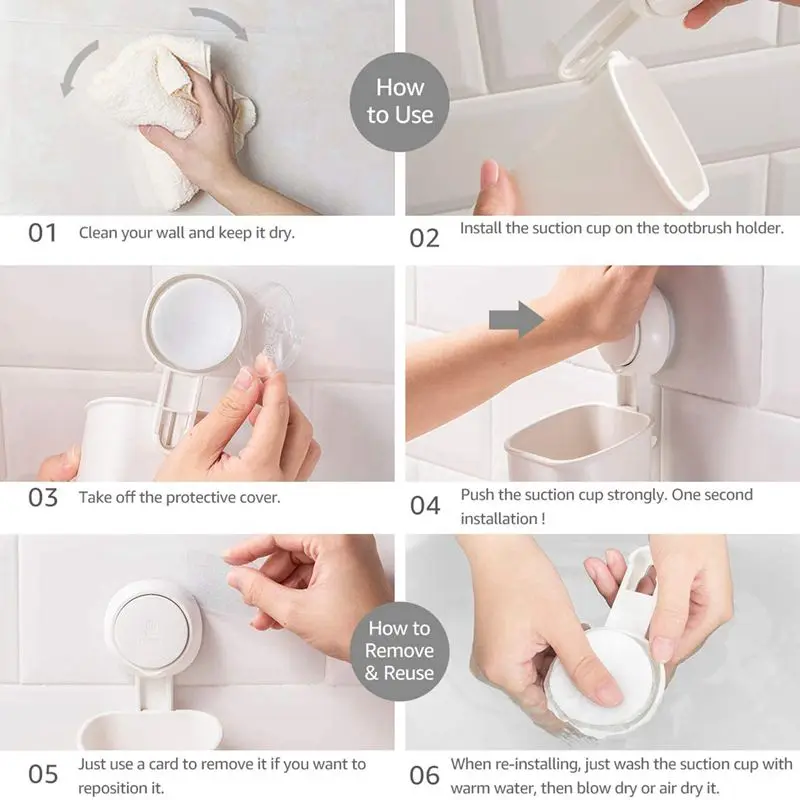 How to Use

01 Clean your wall and keep it dry.

02 Install the suction cup on the tootbrush holder.

03 Take off the protective cover.

04 Push the suction cup strongly. One second installation !

How to Remove & Reuse

05 Just use a card to remove it if you want to reposition it.

06 When re-installing, just wash the suction cup with warm water, then blow dry or air dry it.