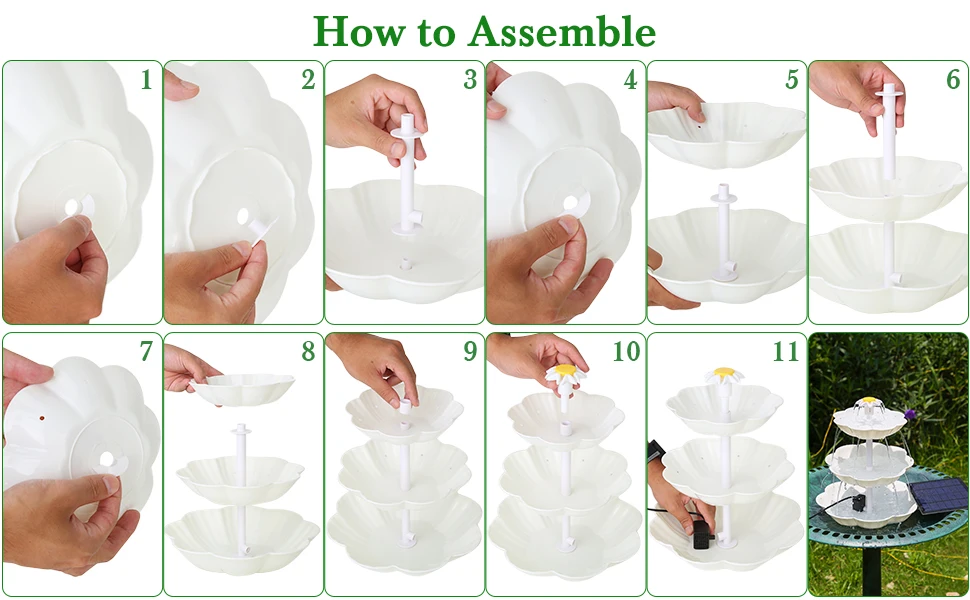 How to Assemble

1

2

3

4

5

6

7

8

9

10

11