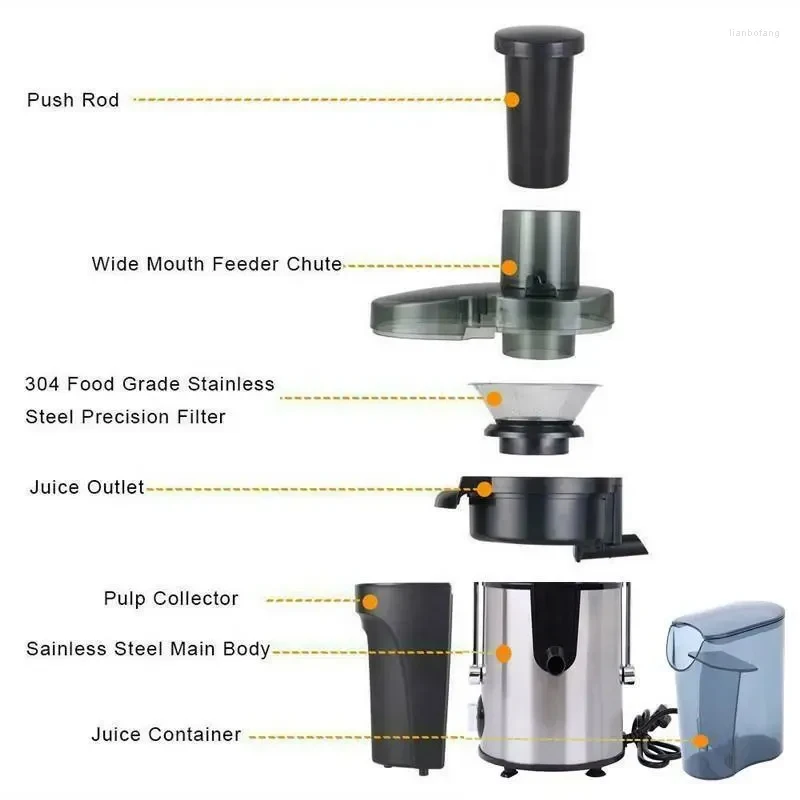 lianbofang

Push Rod

Wide Mouth Feeder Chute

304 Food Grade Stainless Steel Precision Filter

Juice Outlet

Pulp Collector

Sainless Steel Main Body

Juice Container