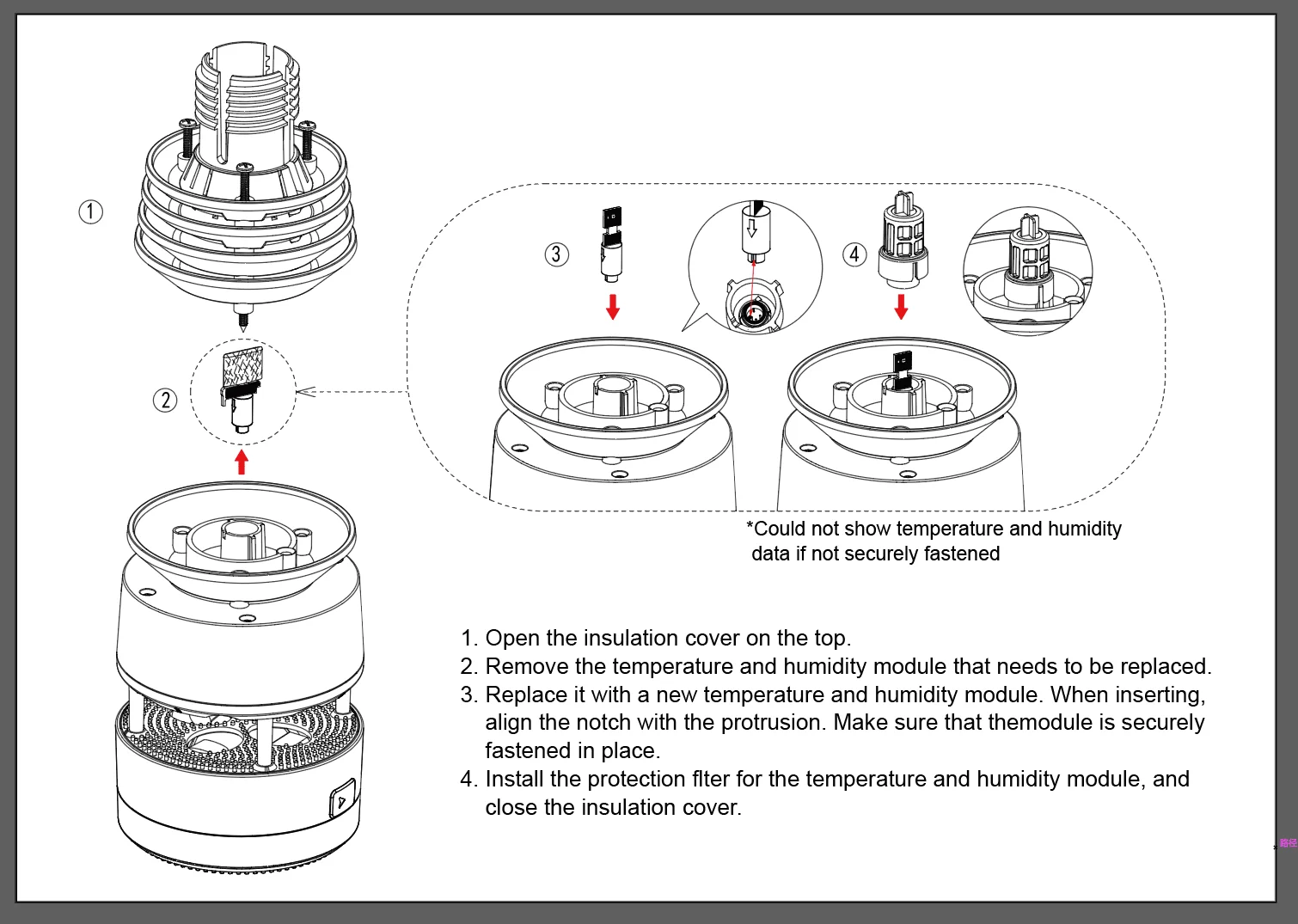 ①

②

③

④

*Could not show temperature and humidity data if not securely fastened

1. Open the insulation cover on the top.
2. Remove the temperature and humidity module that needs to be replaced.
3. Replace it with a new temperature and humidity module. When inserting, align the notch with the protrusion. Make sure that themodule is securely fastened in place.
4. Install the protection flter for the temperature and humidity module, and close the insulation cover.

路径