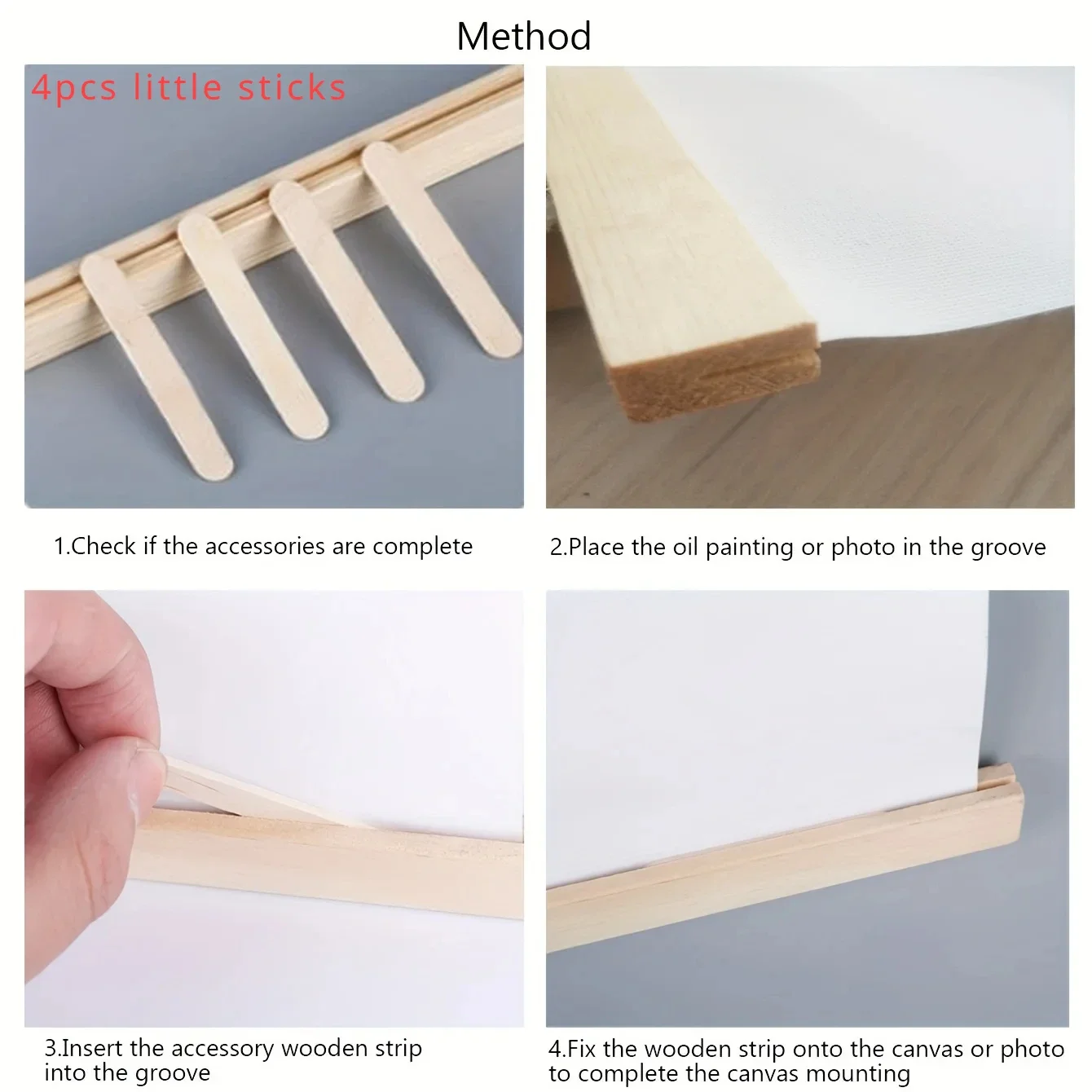 Method

4pcs little sticks

1.Check if the accessories are complete

2.Place the oil painting or photo in the groove

3.Insert the accessory wooden strip into the groove

4.Fix the wooden strip onto the canvas or photo to complete the canvas mounting