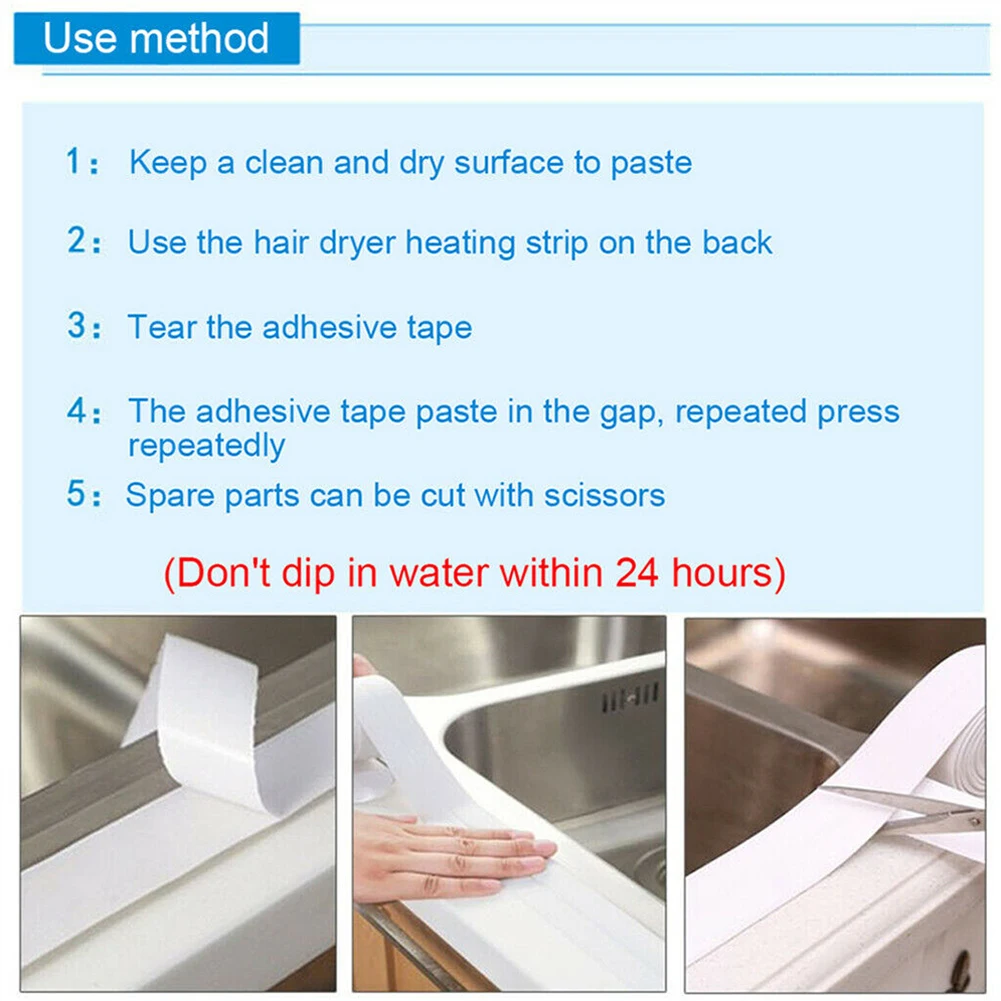 Use method

1： Keep a clean and dry surface to paste

2： Use the hair dryer heating strip on the back

3： Tear the adhesive tape

4： The adhesive tape paste in the gap, repeated press repeatedly

5： Spare parts can be cut with scissors

(Don't dip in water within 24 hours)