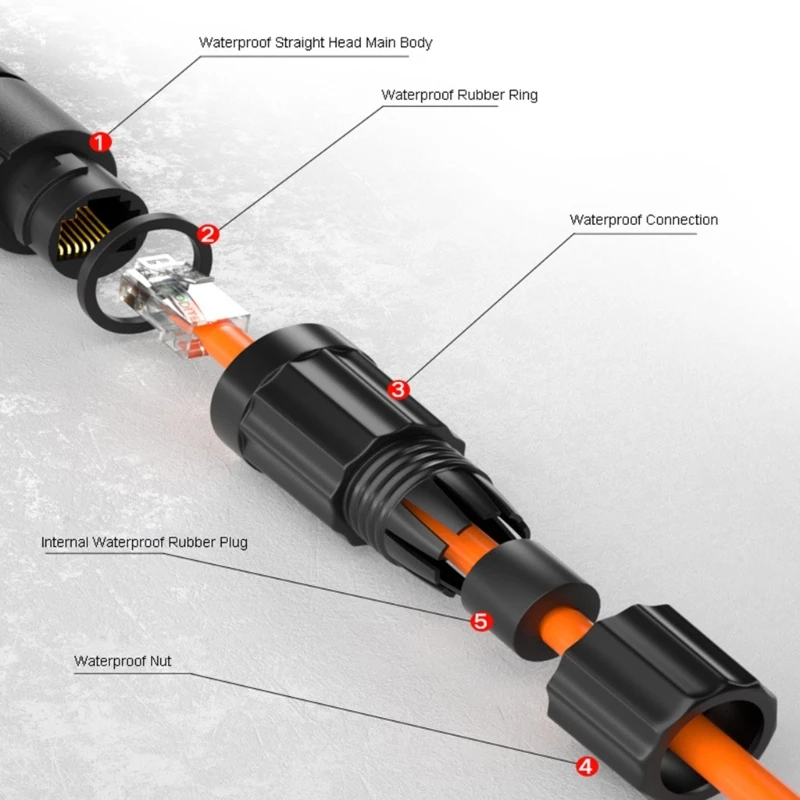 Waterproof Straight Head Main Body
1
Waterproof Rubber Ring
2
Waterproof Connection
3
Internal Waterproof Rubber Plug
5
Waterproof Nut
4