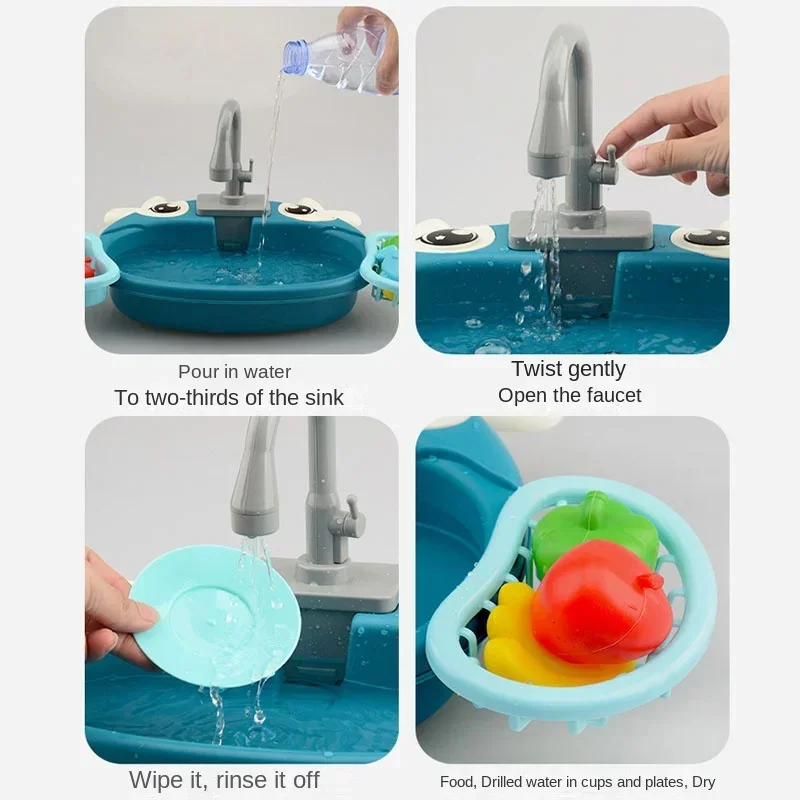 Pour in water
To two-thirds of the sink

Twist gently
Open the faucet

Wipe it, rinse it off

Food, Drilled water in cups and plates, Dry