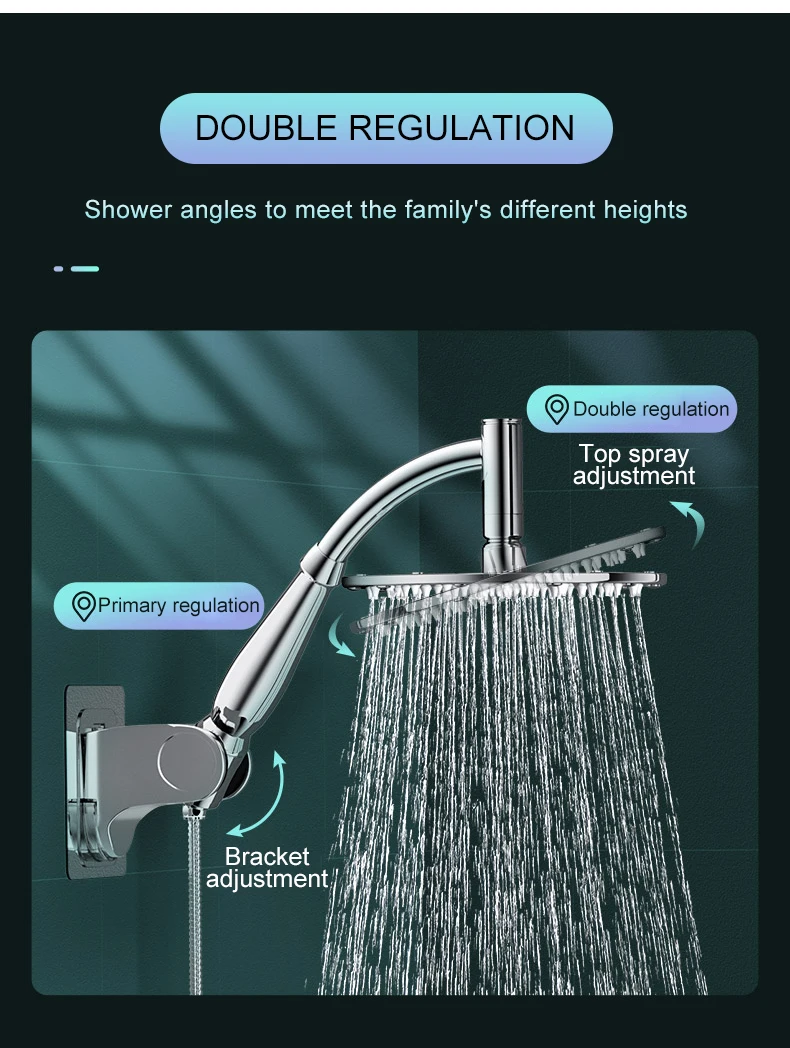 DOUBLE REGULATION

Shower angles to meet the family's different heights

Double regulation

Top spray adjustment

Primary regulation

Bracket adjustment