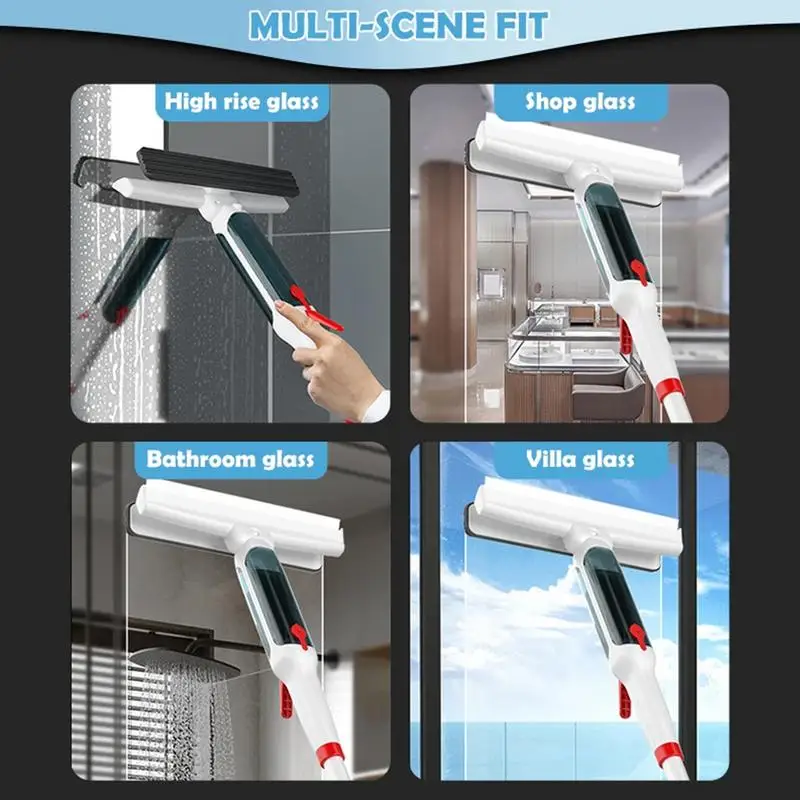 MULTI-SCENE FIT

High rise glass

Shop glass

Bathroom glass

Villa glass