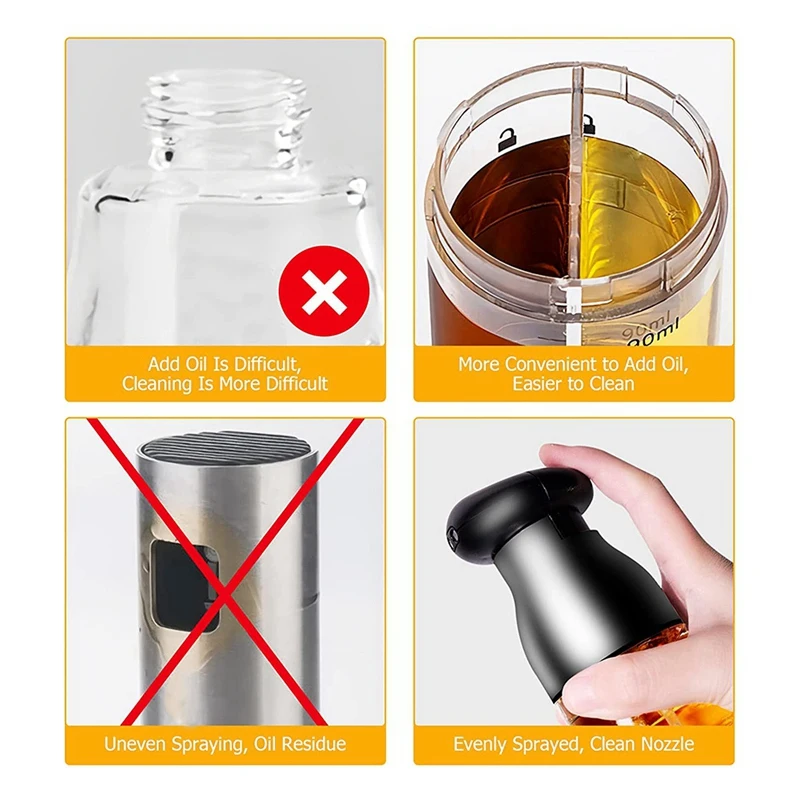 Add Oil Is Difficult, Cleaning Is More Difficult

90ml
90ml

More Convenient to Add Oil, Easier to Clean

Uneven Spraying, Oil Residue

Evenly Sprayed, Clean Nozzle