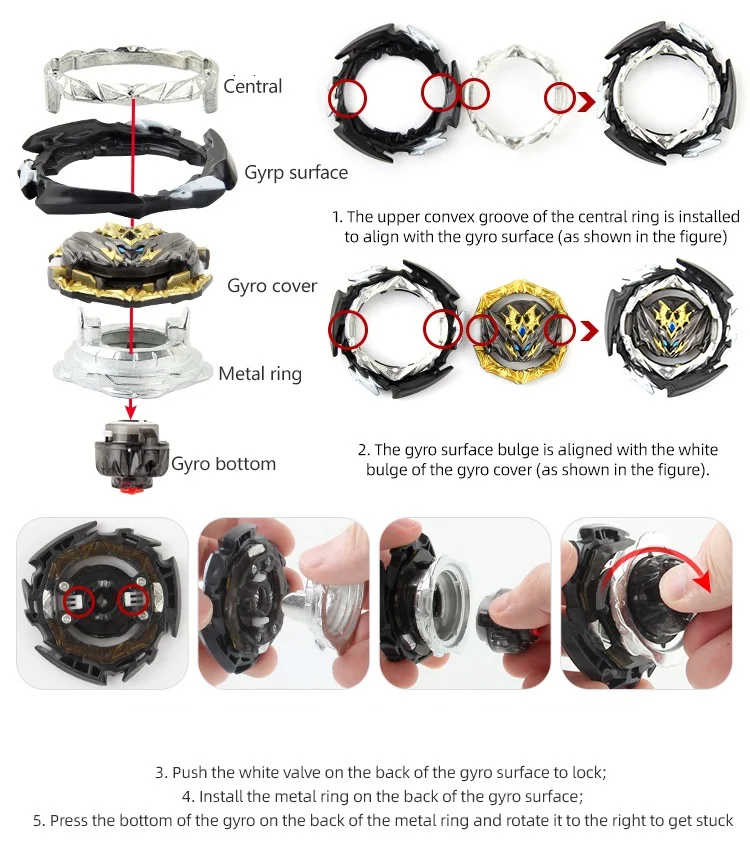 Central

Gyrp surface

Gyro cover

Metal ring

Gyro bottom

1. The upper convex groove of the central ring is installed to align with the gyro surface (as shown in the figure)

2. The gyro surface bulge is aligned with the white bulge of the gyro cover (as shown in the figure).

3. Push the white valve on the back of the gyro surface to lock;
4. Install the metal ring on the back of the gyro surface;
5. Press the bottom of the gyro on the back of the metal ring and rotate it to the right to get stuck