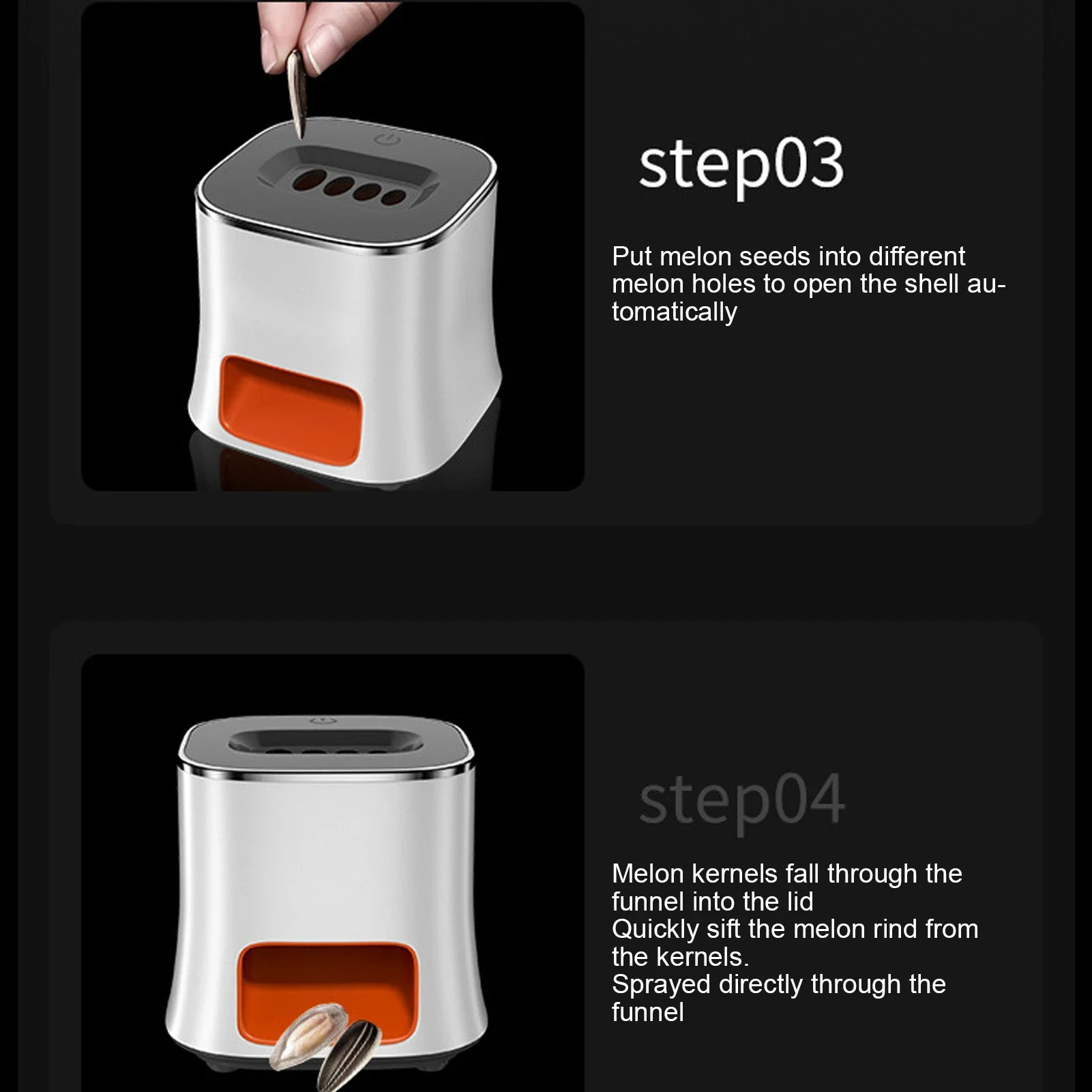 step03

Put melon seeds into different melon holes to open the shell automatically

step04

Melon kernels fall through the funnel into the lid
Quickly sift the melon rind from the kernels.
Sprayed directly through the funnel