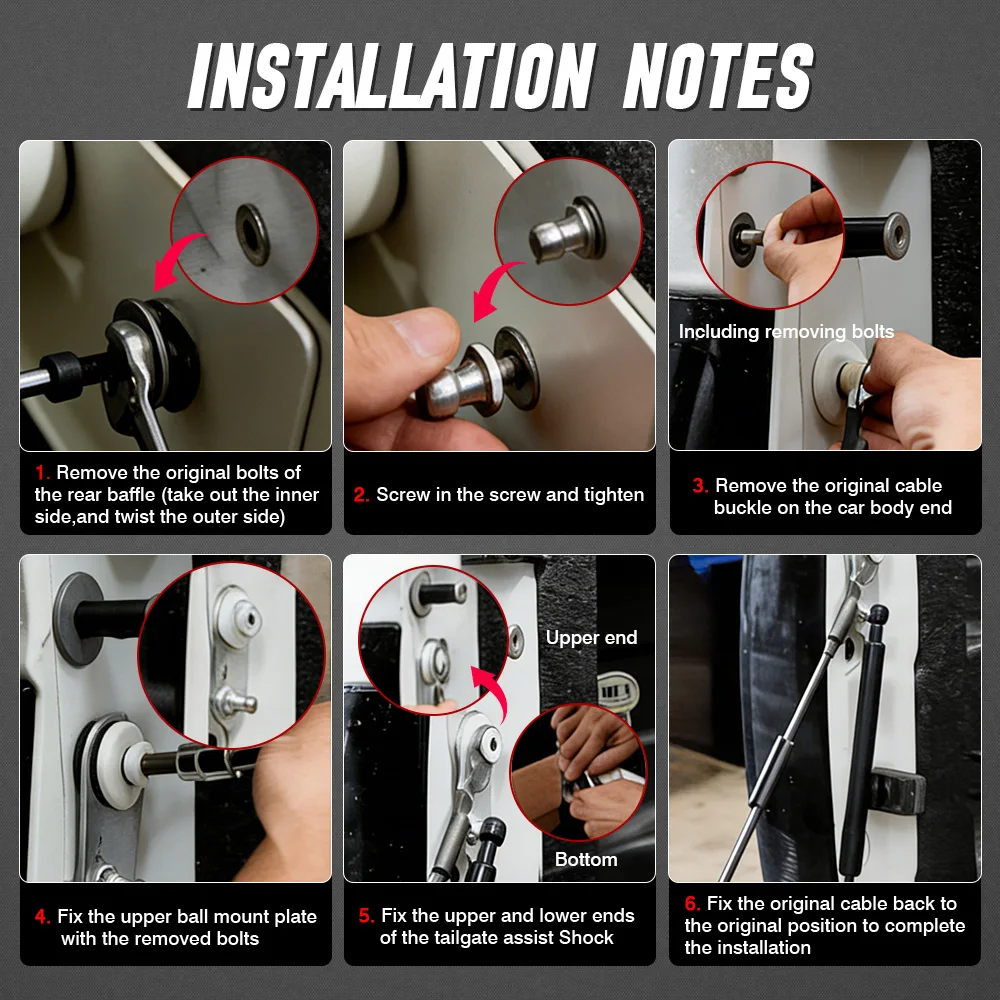 INSTALLATION NOTES

1. Remove the original bolts of the rear baffle (take out the inner side,and twist the outer side)

2. Screw in the screw and tighten

Including removing bolts

3. Remove the original cable buckle on the car body end

4. Fix the upper ball mount plate with the removed bolts

Upper end

Bottom

5. Fix the upper and lower ends of the tailgate assist Shock

6. Fix the original cable back to the original position to complete the installation