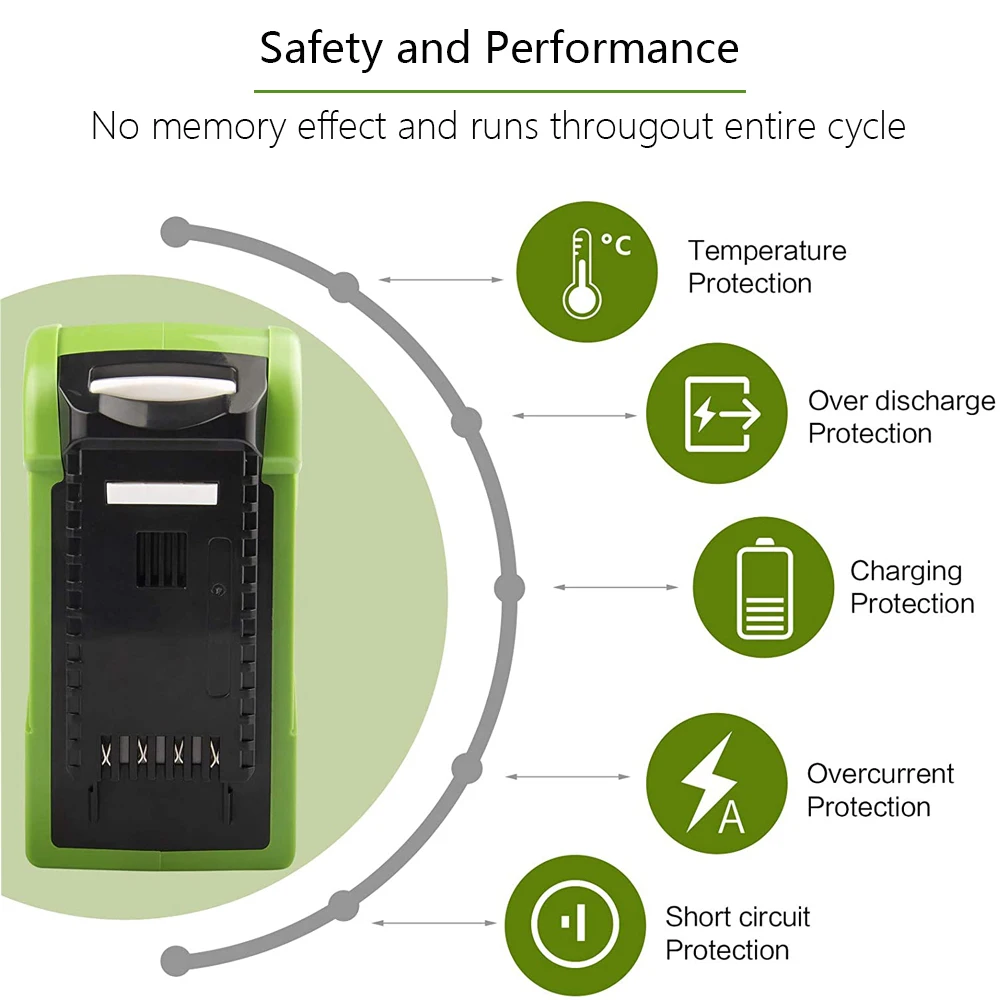 Safety and Performance

No memory effect and runs througout entire cycle

°C

Temperature Protection

Over discharge Protection

Charging Protection

A

Overcurrent Protection

Short circuit Protection