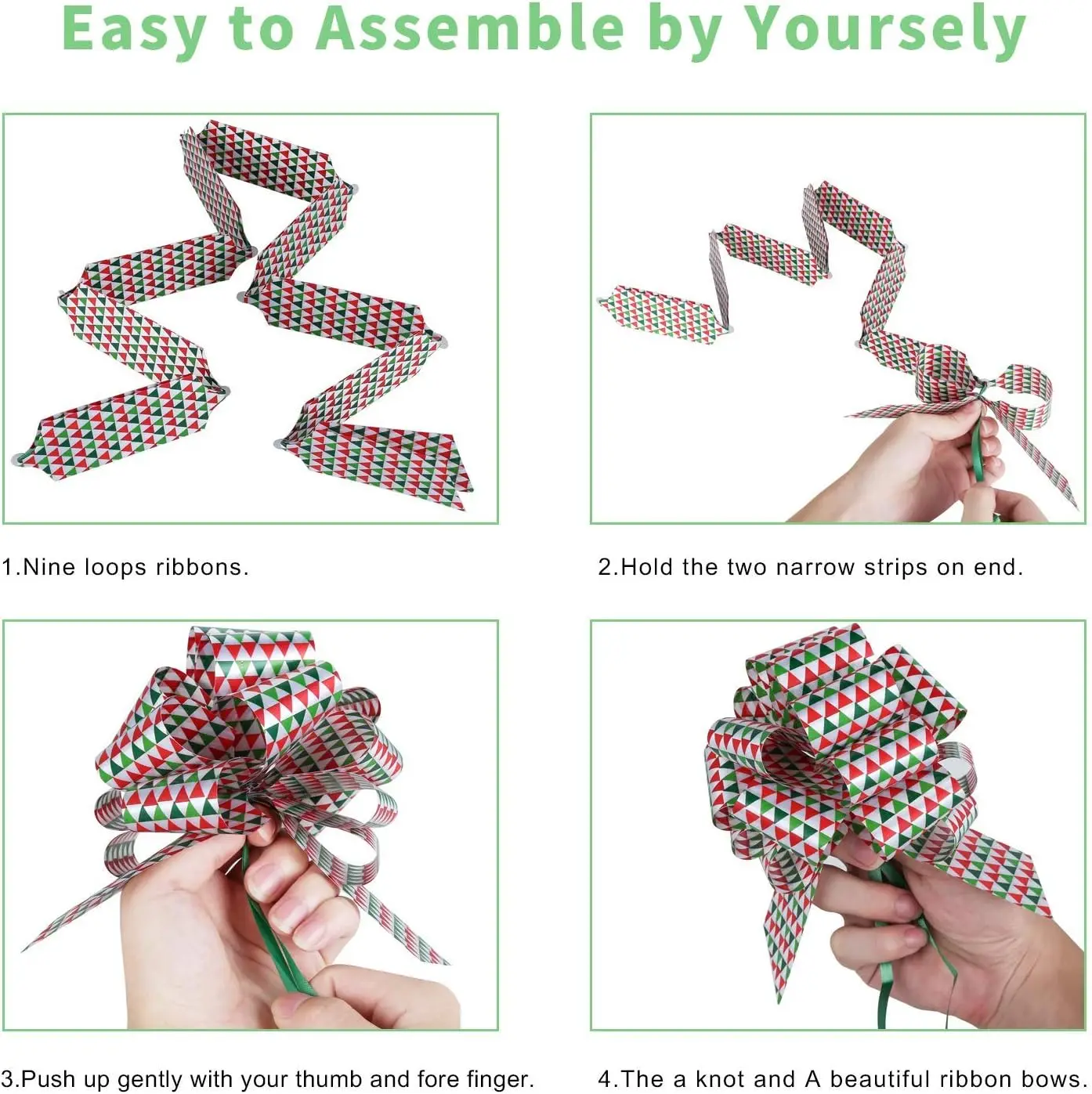 Easy to Assemble by Yoursely

1.Nine loops ribbons.

2.Hold the two narrow strips on end.

3.Push up gently with your thumb and fore finger.

4.The a knot and A beautiful ribbon bows.