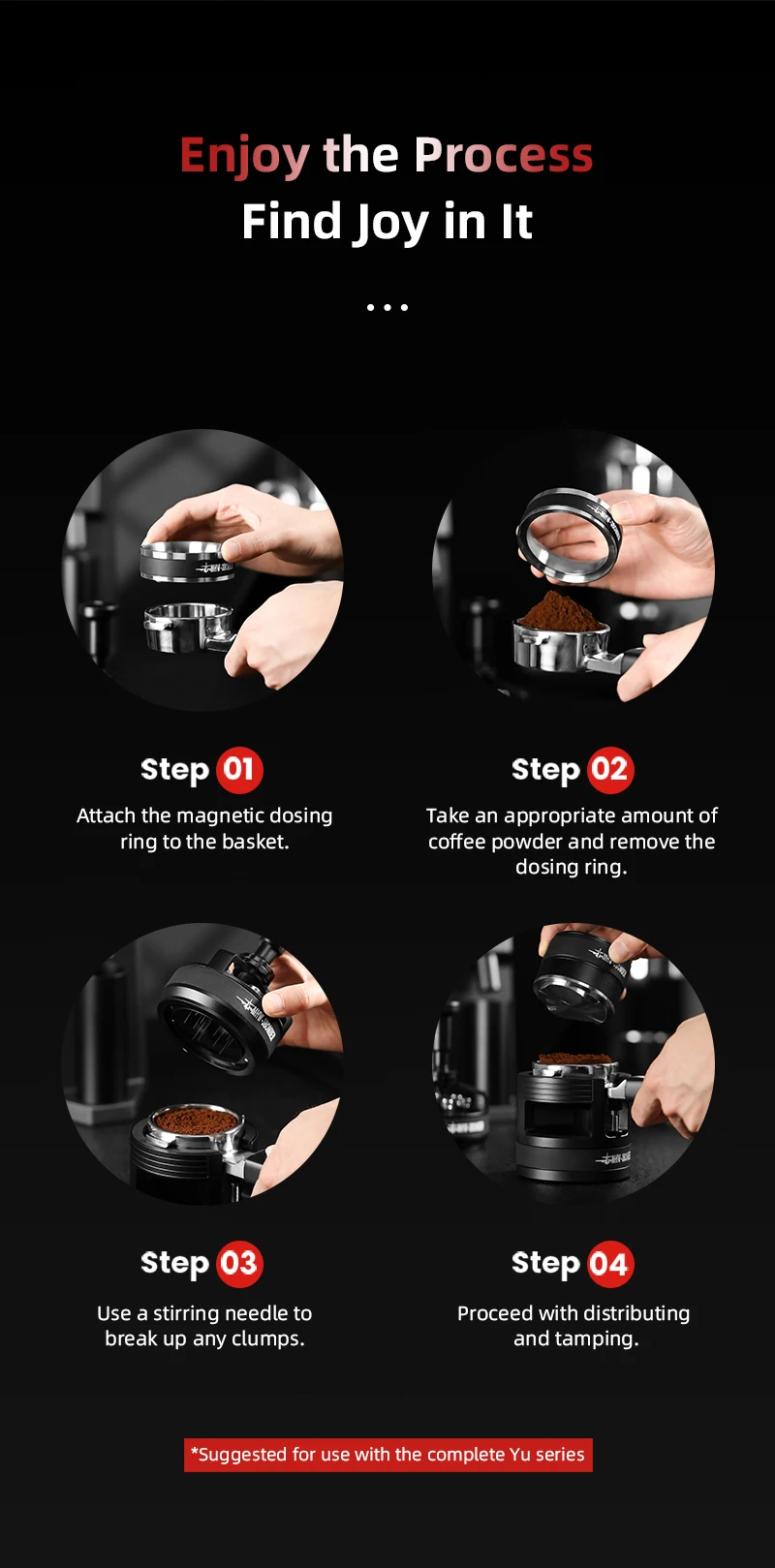 Enjoy the Process
Find Joy in It

...

Step 01
Attach the magnetic dosing ring to the basket.

Step 02
Take an appropriate amount of coffee powder and remove the dosing ring.

Step 03
Use a stirring needle to break up any clumps.

Step 04
Proceed with distributing and tamping.

*Suggested for use with the complete Yu series