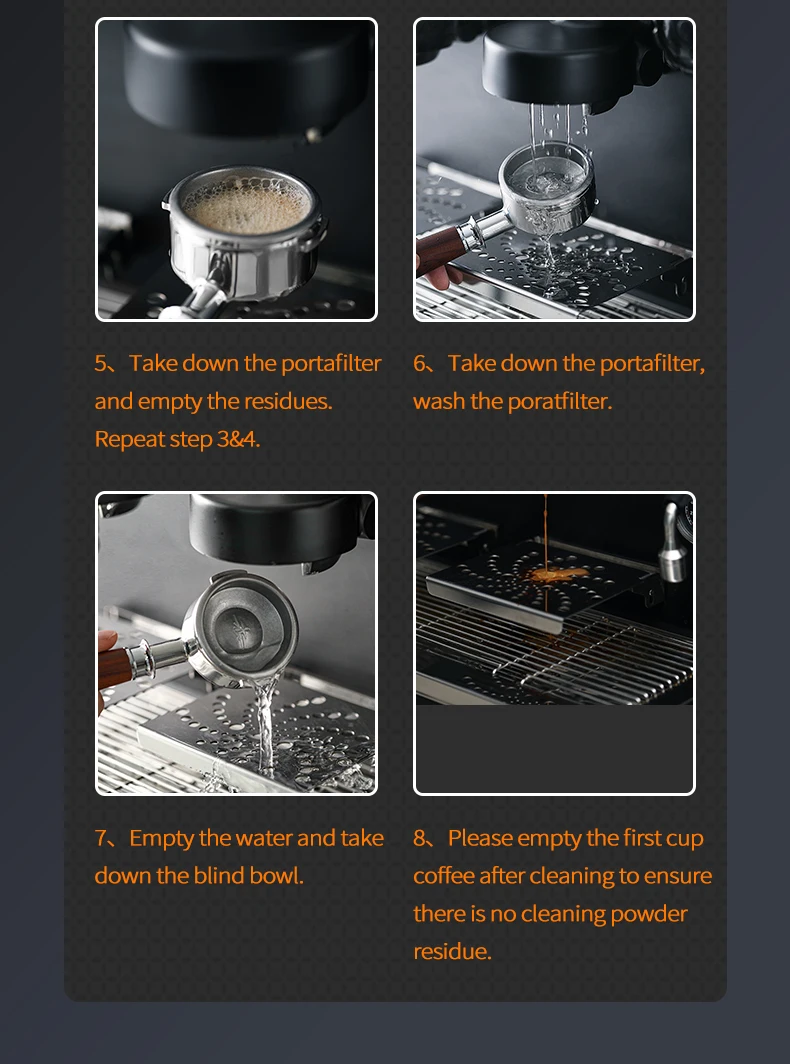 5、Take down the portafilter and empty the residues. Repeat step 3&4.

6、Take down the portafilter, wash the poratfilter.

7、Empty the water and take down the blind bowl.

8、Please empty the first cup coffee after cleaning to ensure there is no cleaning powder residue.