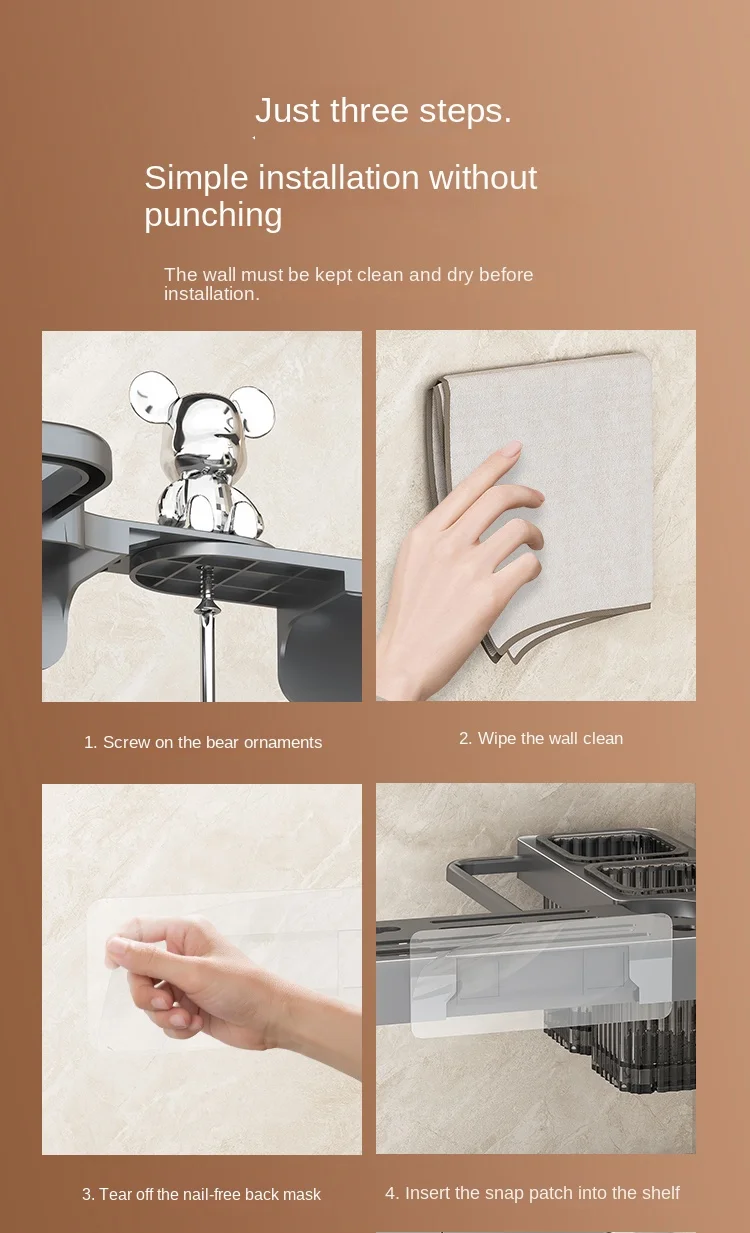 Just three steps.

Simple installation without punching

The wall must be kept clean and dry before installation.

1. Screw on the bear ornaments

2. Wipe the wall clean

3. Tear off the nail-free back mask

4. Insert the snap patch into the shelf