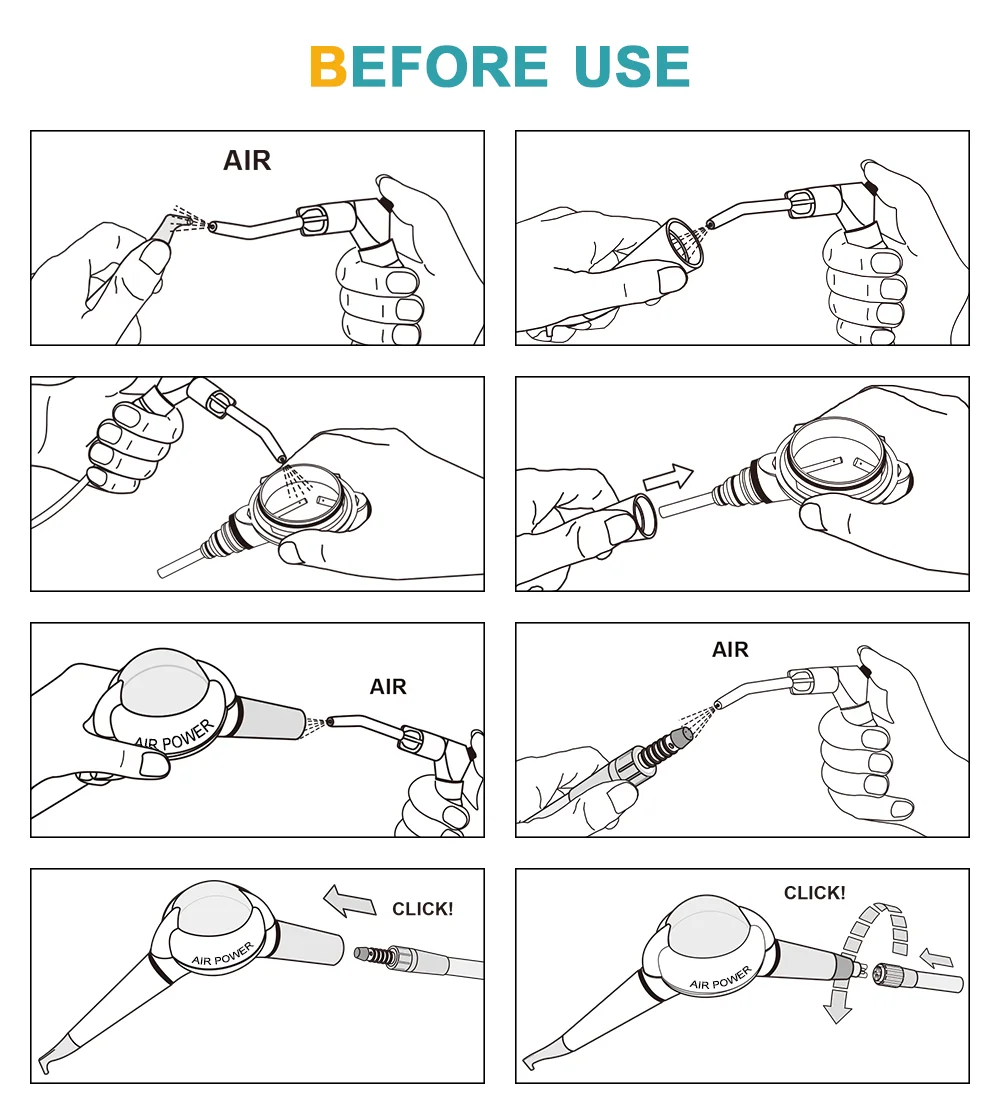 BEFORE USE

AIR

AIR POWER

AIR

AIR

AIR POWER

CLICK!

CLICK!

AIR POWER