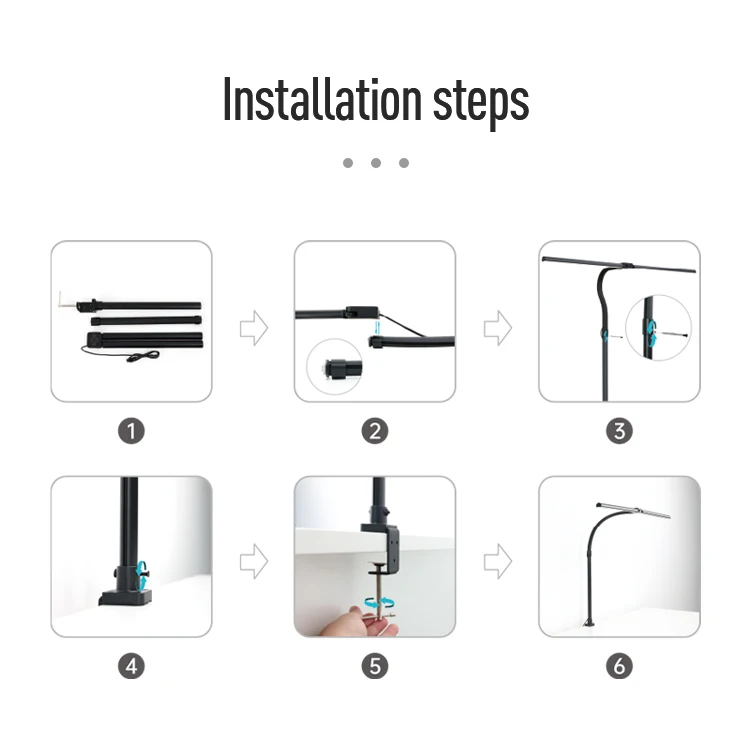 Installation steps

1

2

3

4

5

6