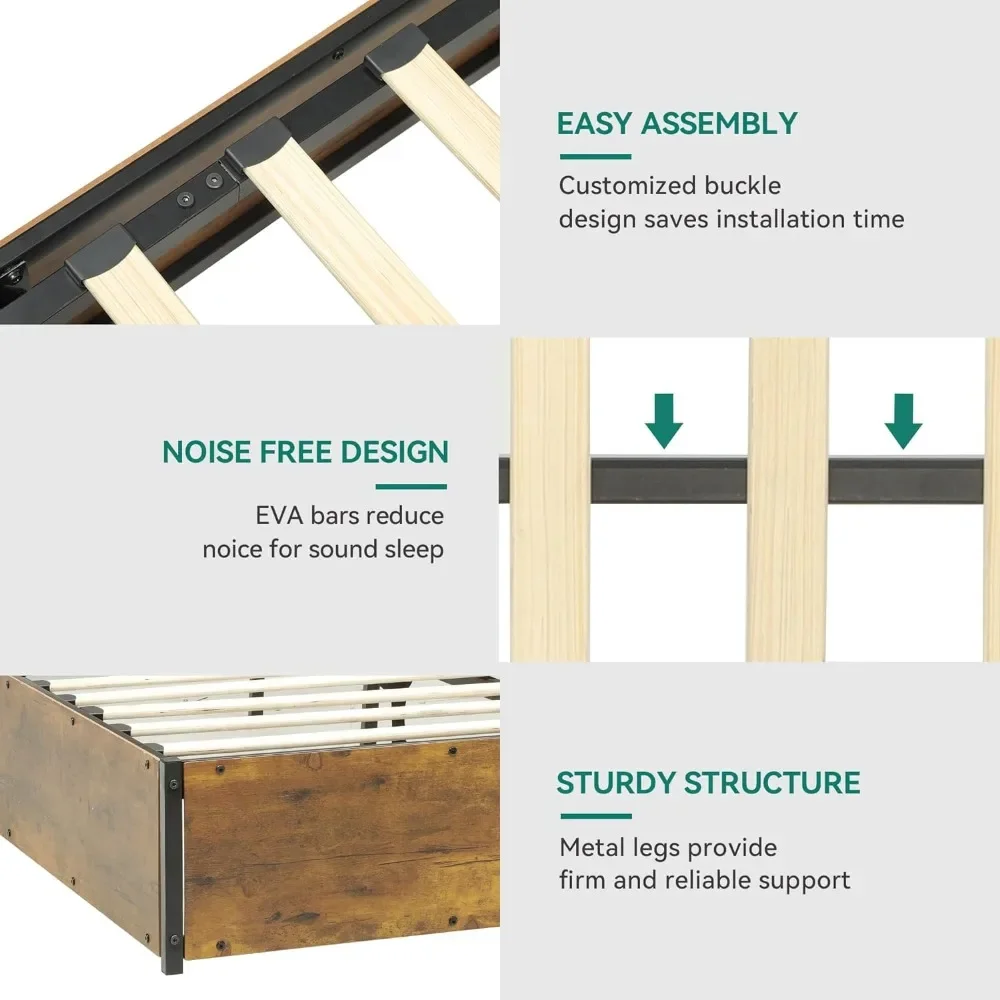 EASY ASSEMBLY

Customized buckle design saves installation time

NOISE FREE DESIGN

EVA bars reduce noice for sound sleep

STURDY STRUCTURE

Metal legs provide firm and reliable support