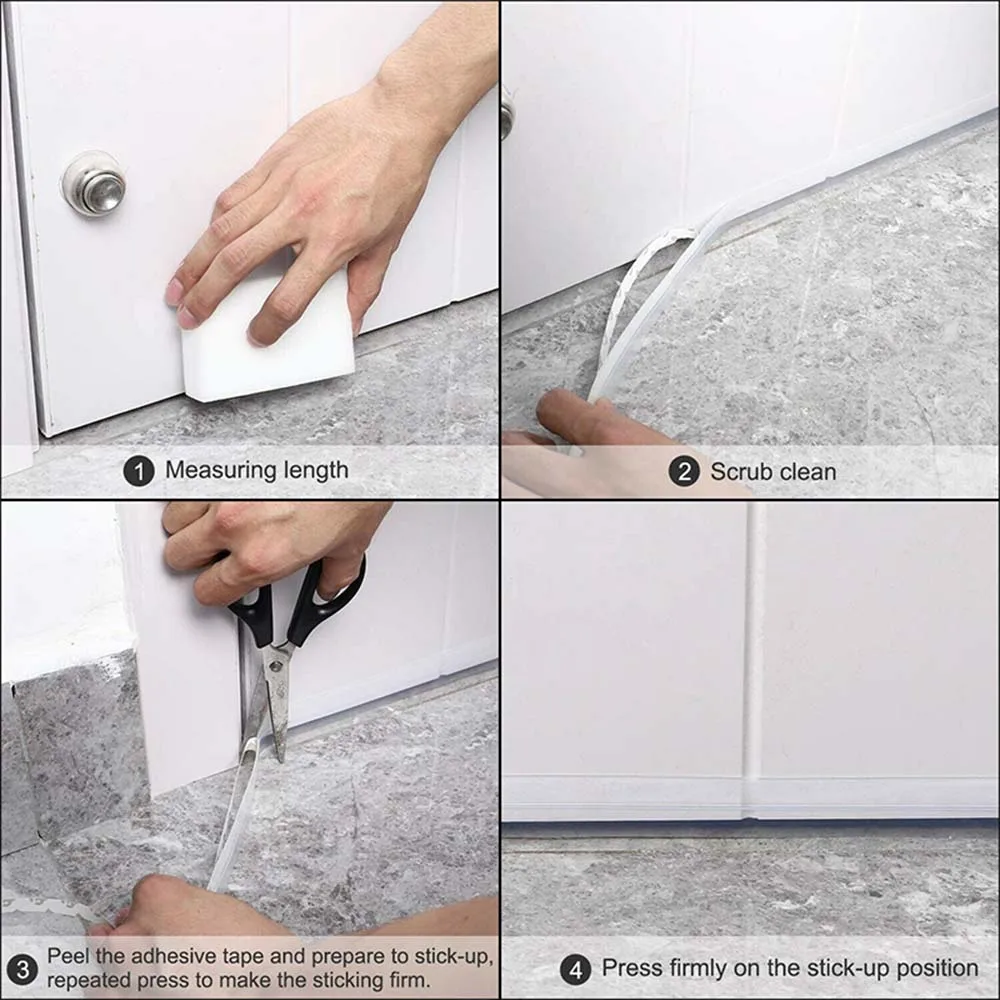 1 Measuring length

2 Scrub clean

3 Peel the adhesive tape and prepare to stick-up, repeated press to make the sticking firm.

4 Press firmly on the stick-up position