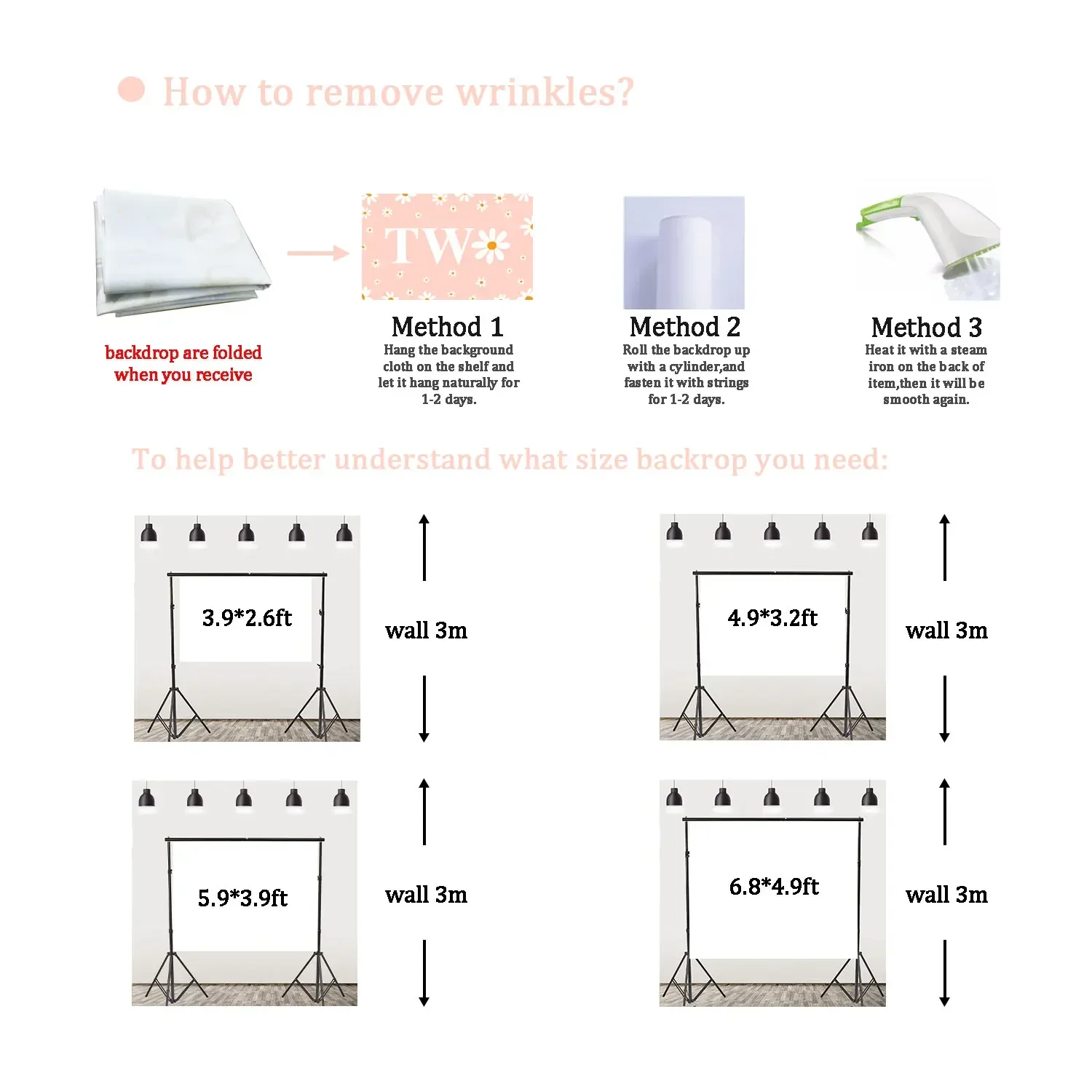 How to remove wrinkles?

backdrop are folded when you receive

TW

Method 1
Hang the background cloth on the shelf and let it hang naturally for 1-2 days.

Method 2
Roll the backdrop up with a cylinder,and fasten it with strings for 1-2 days.

Method 3
Heat it with a steam iron on the back of item,then it will be smooth again.

To help better understand what size backrop you need:

3.9*2.6ft

wall 3m

4.9*3.2ft

wall 3m

5.9*3.9ft

wall 3m

6.8*4.9ft

wall 3m