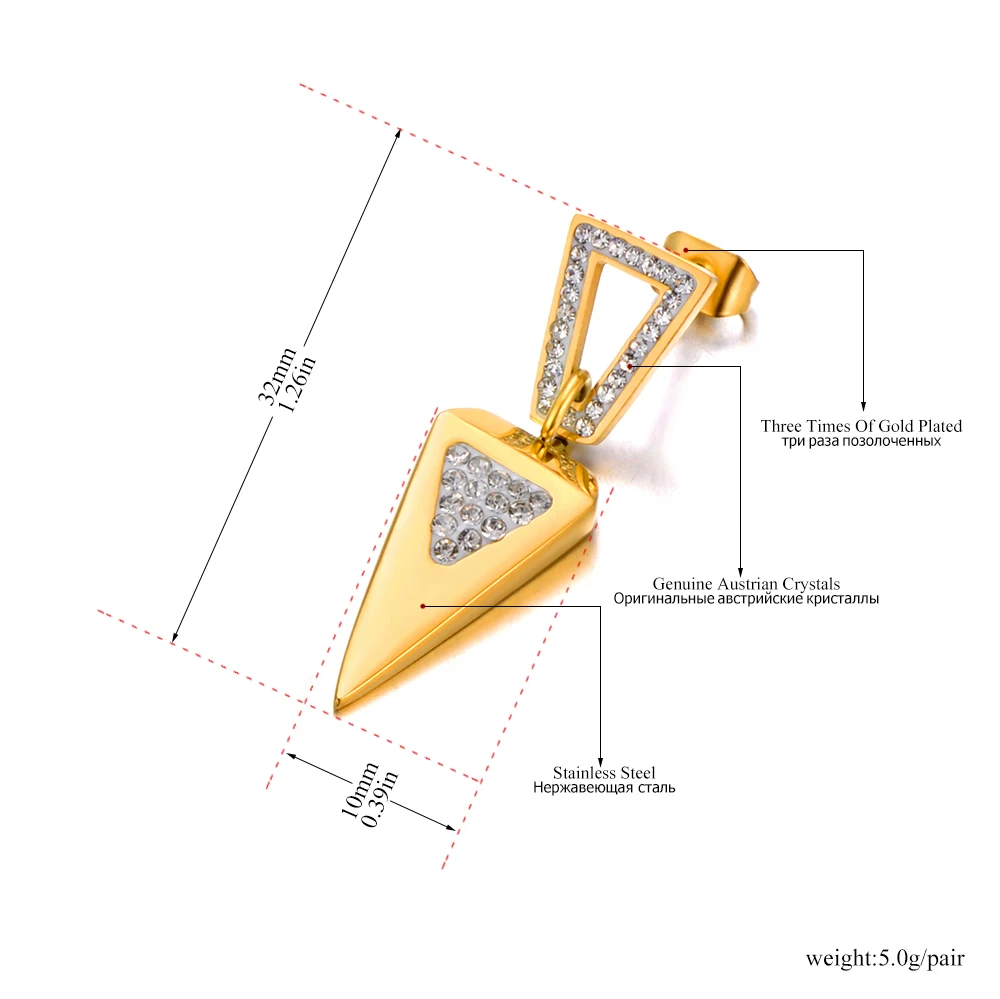 32mm
1.26in

Three Times Of Gold Plated
три раза позолоченных

Genuine Austrian Crystals
Оригинальные австрийские кристаллы

Stainless Steel
Нержавеющая сталь

10mm
0.39in

weight:5.0g/pair