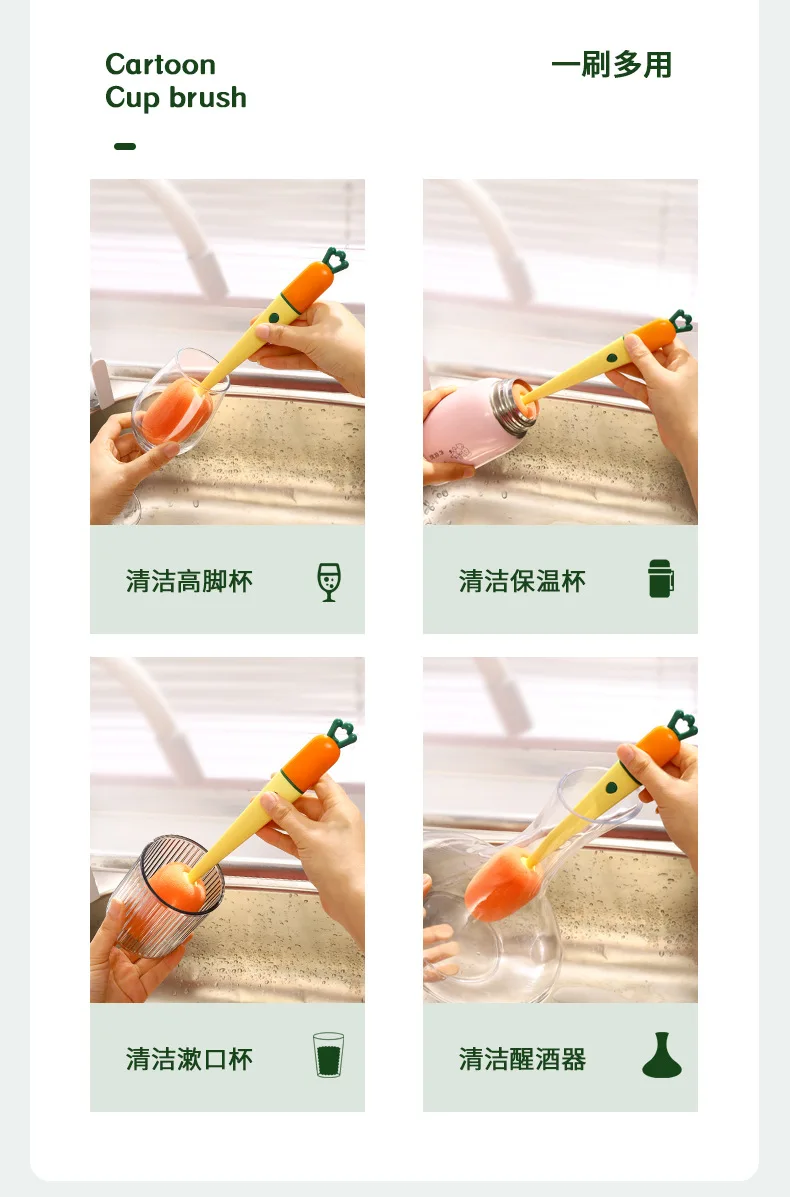 Cartoon Cup brush

一刷多用

清洁高脚杯

清洁保温杯

清洁漱口杯

清洁醒酒器