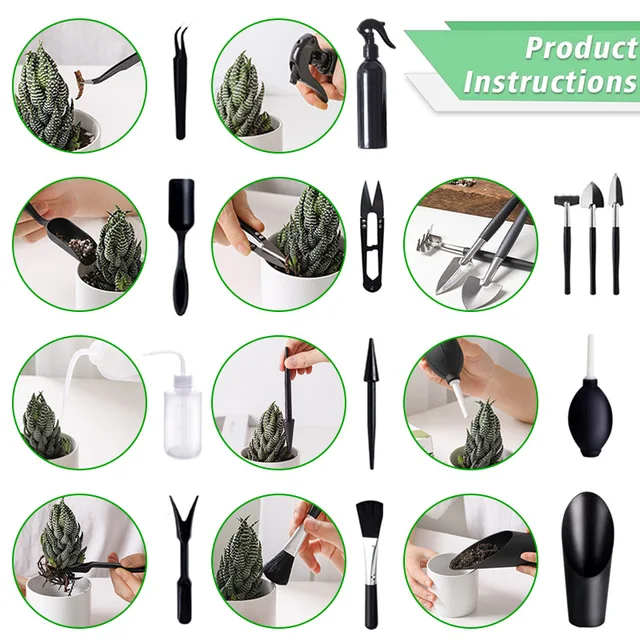 Product Instructions