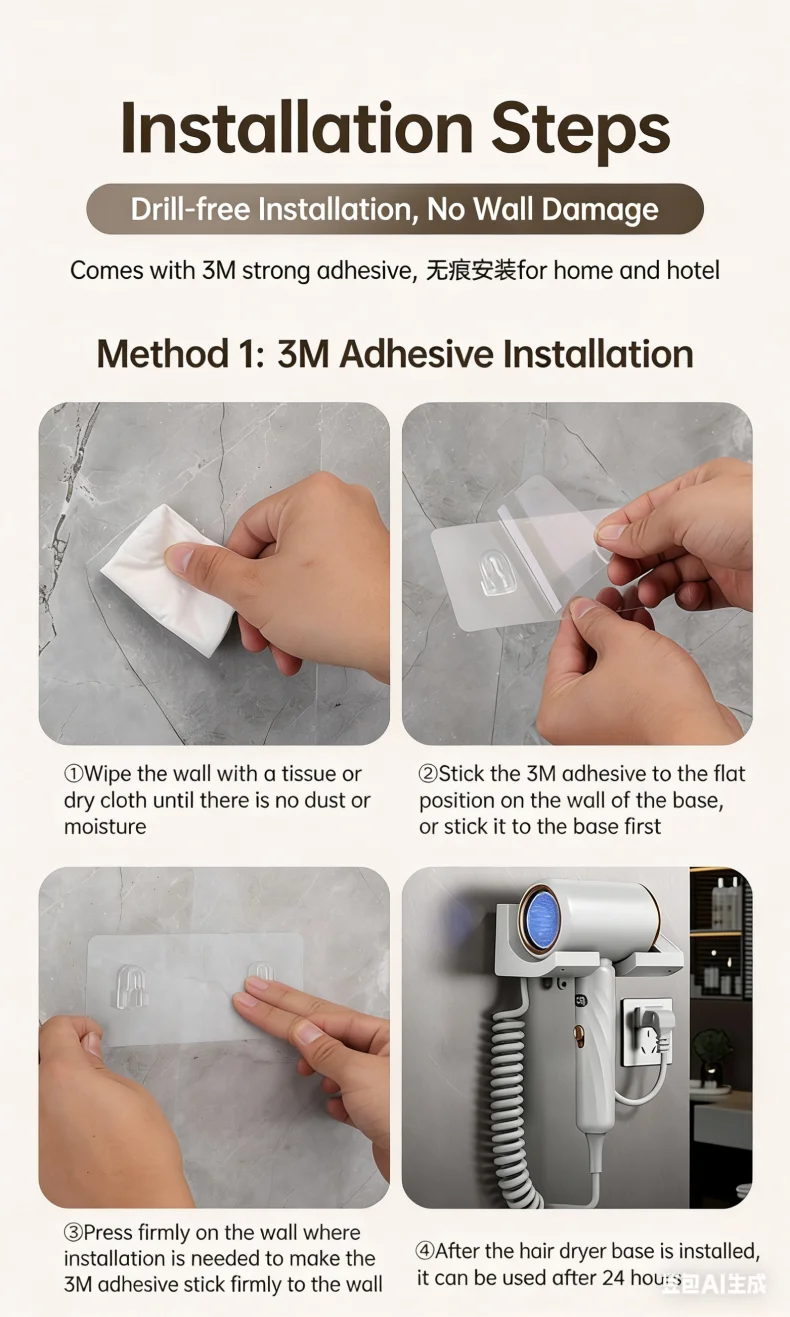 Installation Steps

Drill-free Installation, No Wall Damage

Comes with 3M strong adhesive, 无痕安装for home and hotel

Method 1: 3M Adhesive Installation

①Wipe the wall with a tissue or dry cloth until there is no dust or moisture

②Stick the 3M adhesive to the flat position on the wall of the base, or stick it to the base first

③Press firmly on the wall where installation is needed to make the 3M adhesive stick firmly to the wall

④After the hair dryer base is installed, it can be used after 24 hours

豆包AI生成