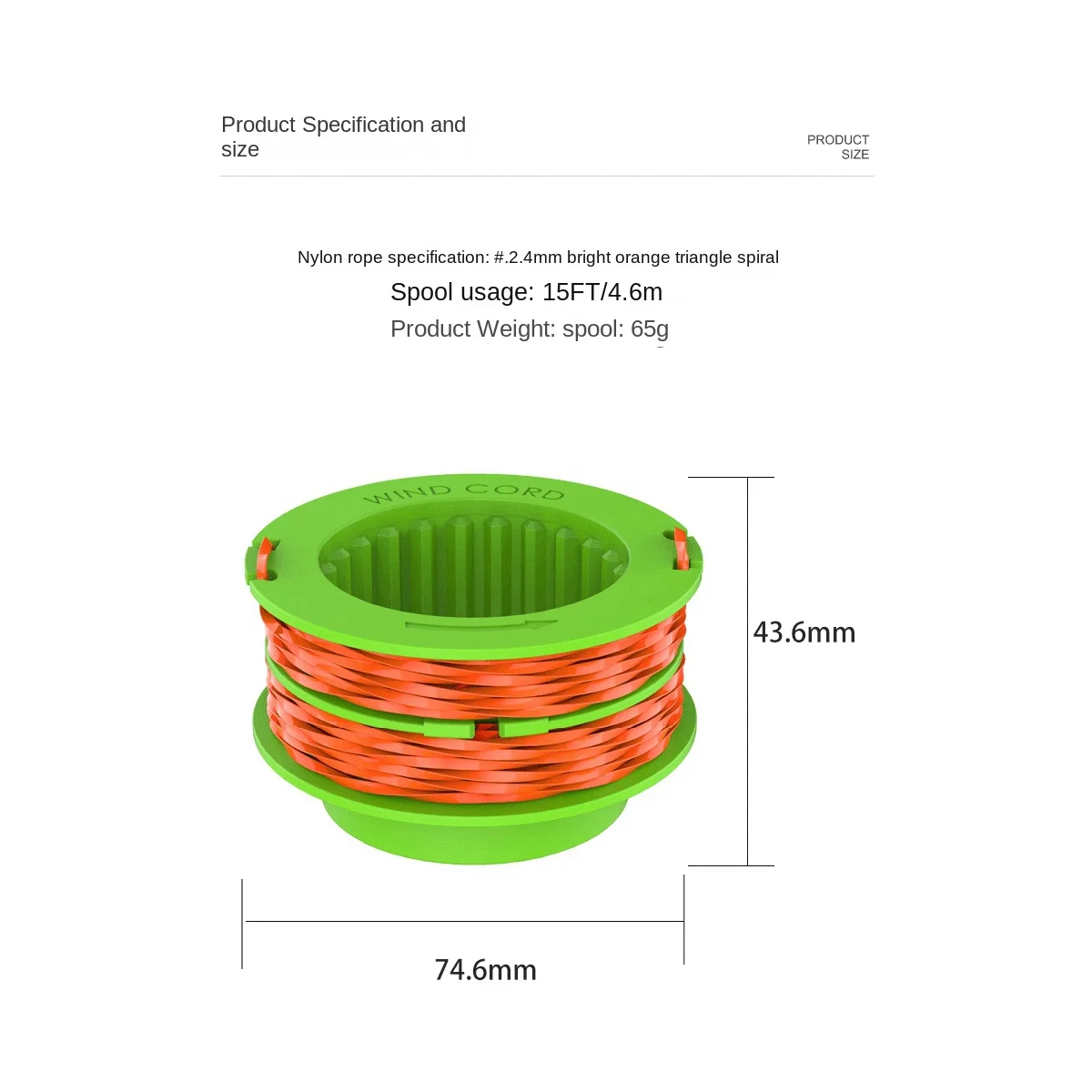 Product Specification and size

PRODUCT SIZE

Nylon rope specification: #.2.4mm bright orange triangle spiral

Spool usage: 15FT/4.6m

Product Weight: spool: 65g

WIND CORD

43.6mm

74.6mm