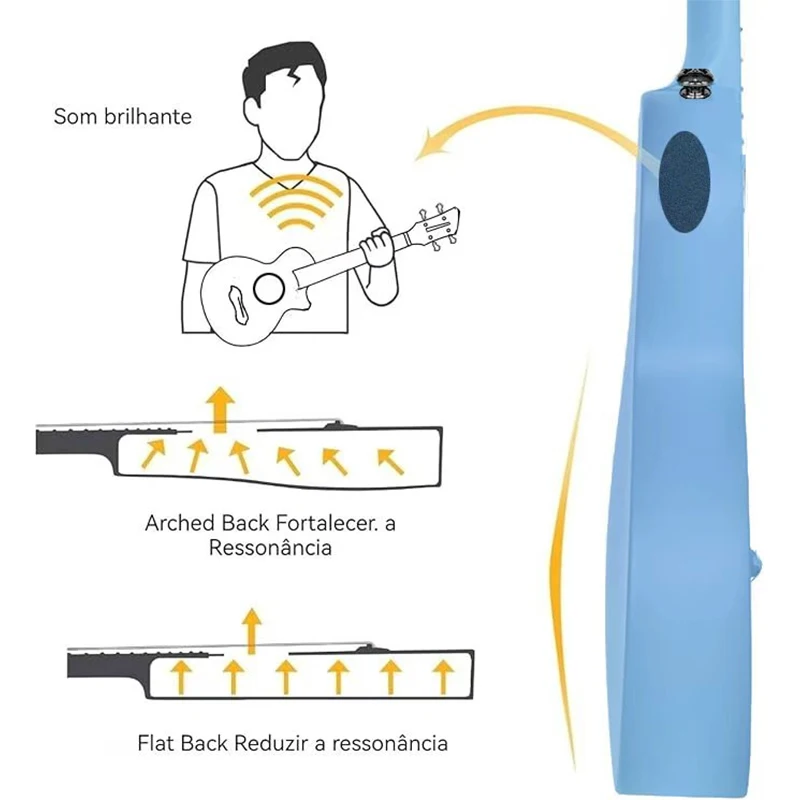 Som brilhante

Arched Back Fortalecer. a Ressonância

Flat Back Reduzir a ressonância