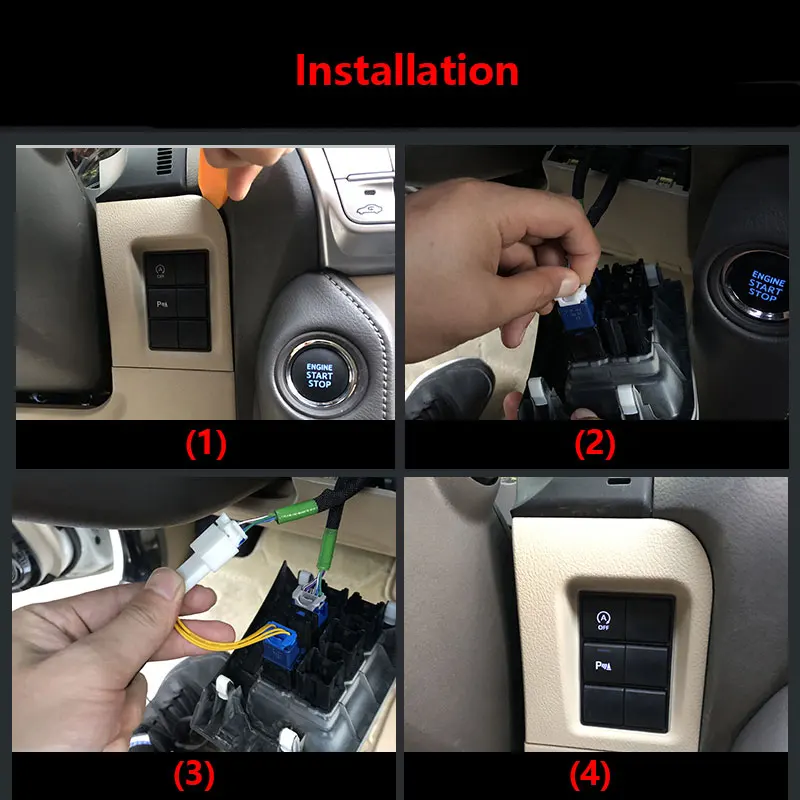 Installation

A
OFF

P

ENGINE
START
STOP

(1)

ENGINE
START
STOP

(2)

(3)

A
OFF

P

(4)