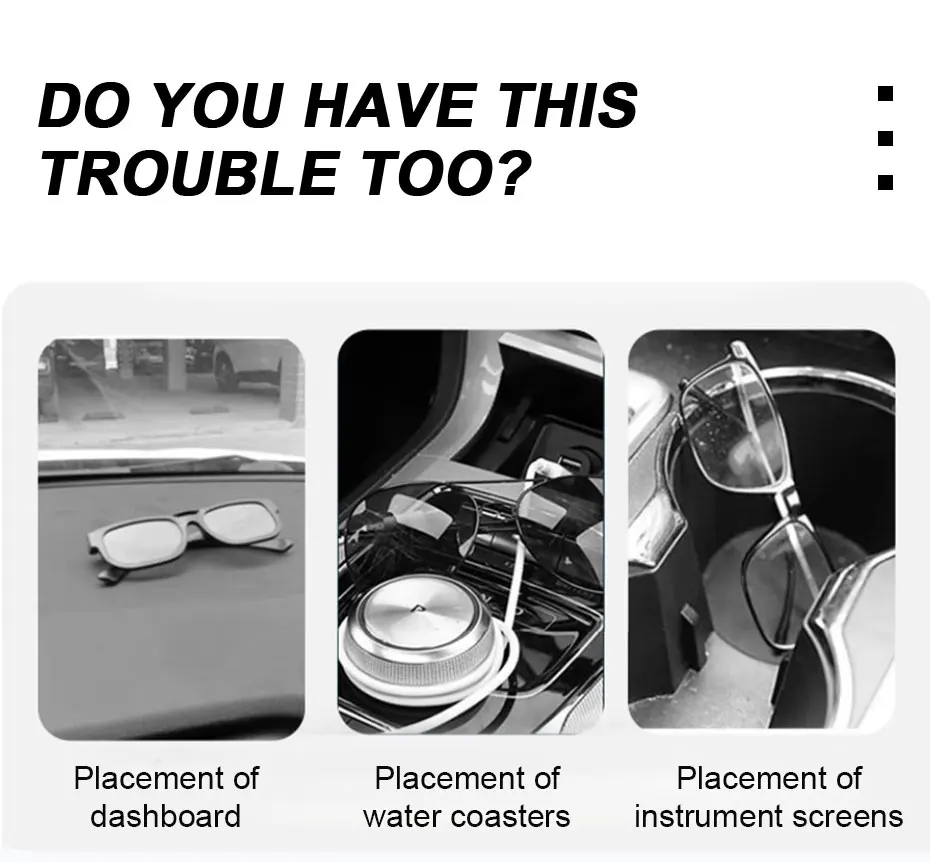 DO YOU HAVE THIS TROUBLE TOO?

Placement of dashboard

Placement of water coasters

Placement of instrument screens