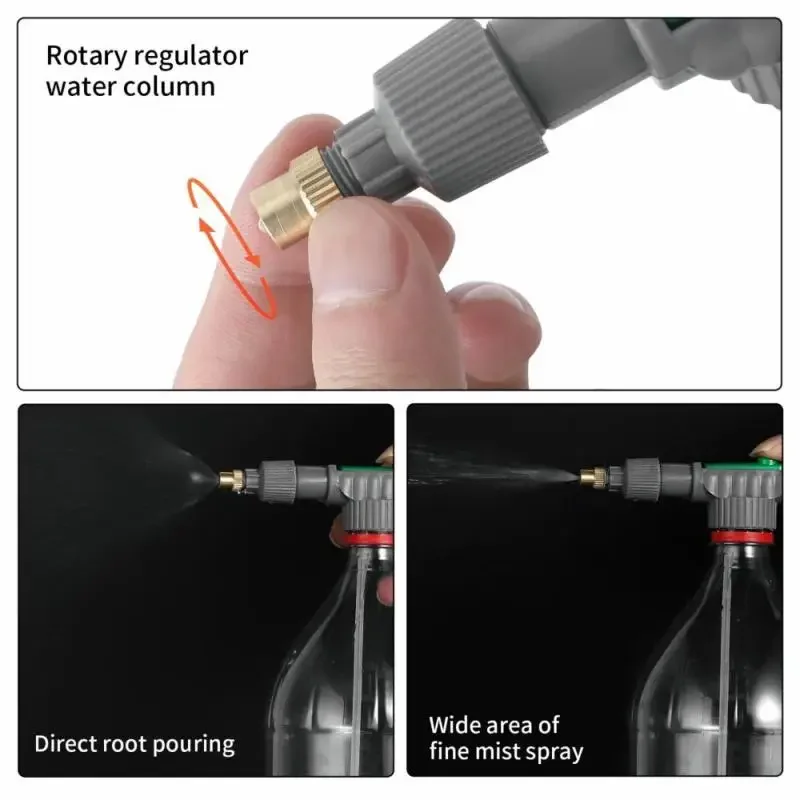 Rotary regulator water column

Direct root pouring

Wide area of fine mist spray