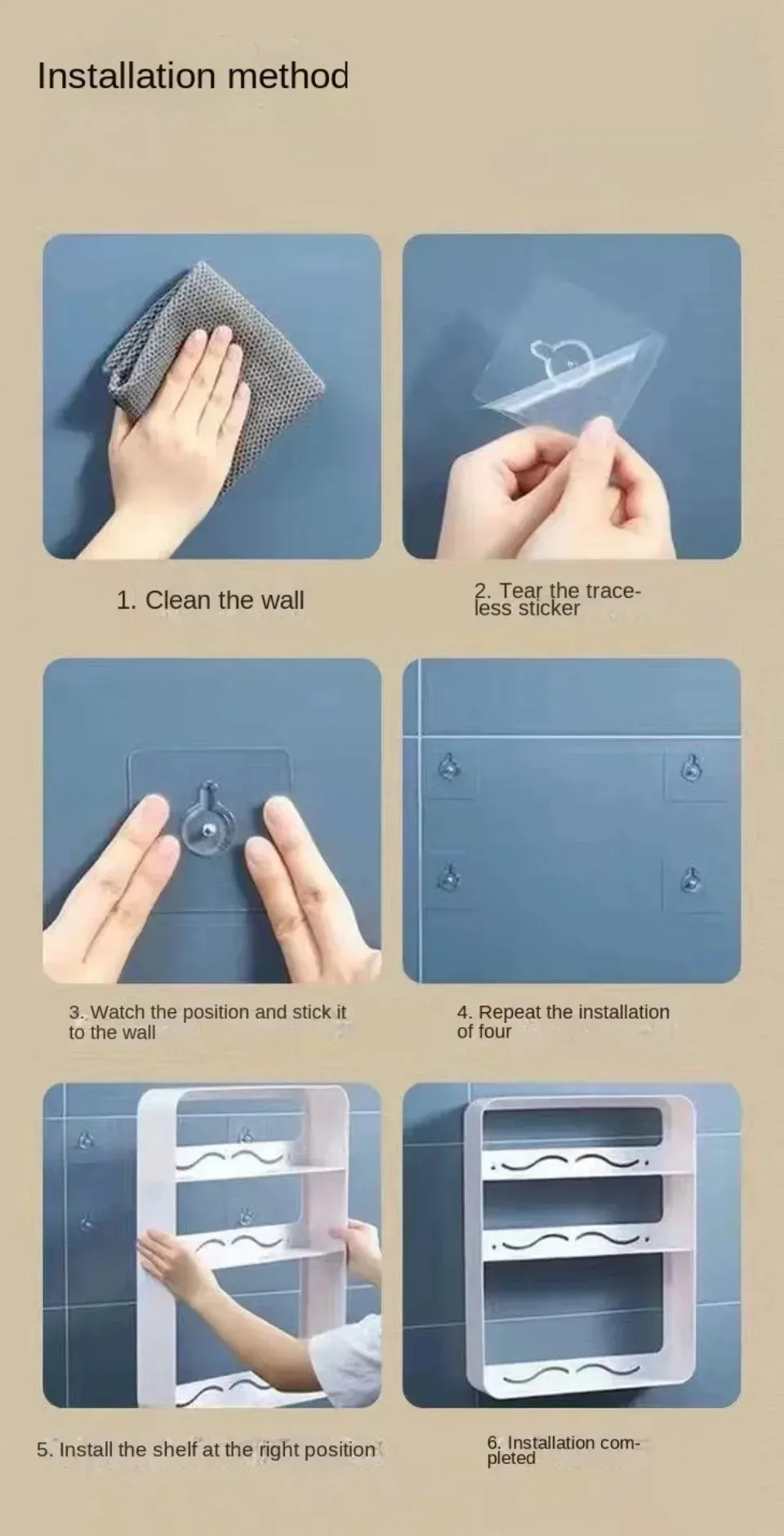 Installation method

1. Clean the wall

2. Tear the traceless sticker

3. Watch the position and stick it to the wall

4. Repeat the installation of four

5. Install the shelf at the right position

6. Installation completed