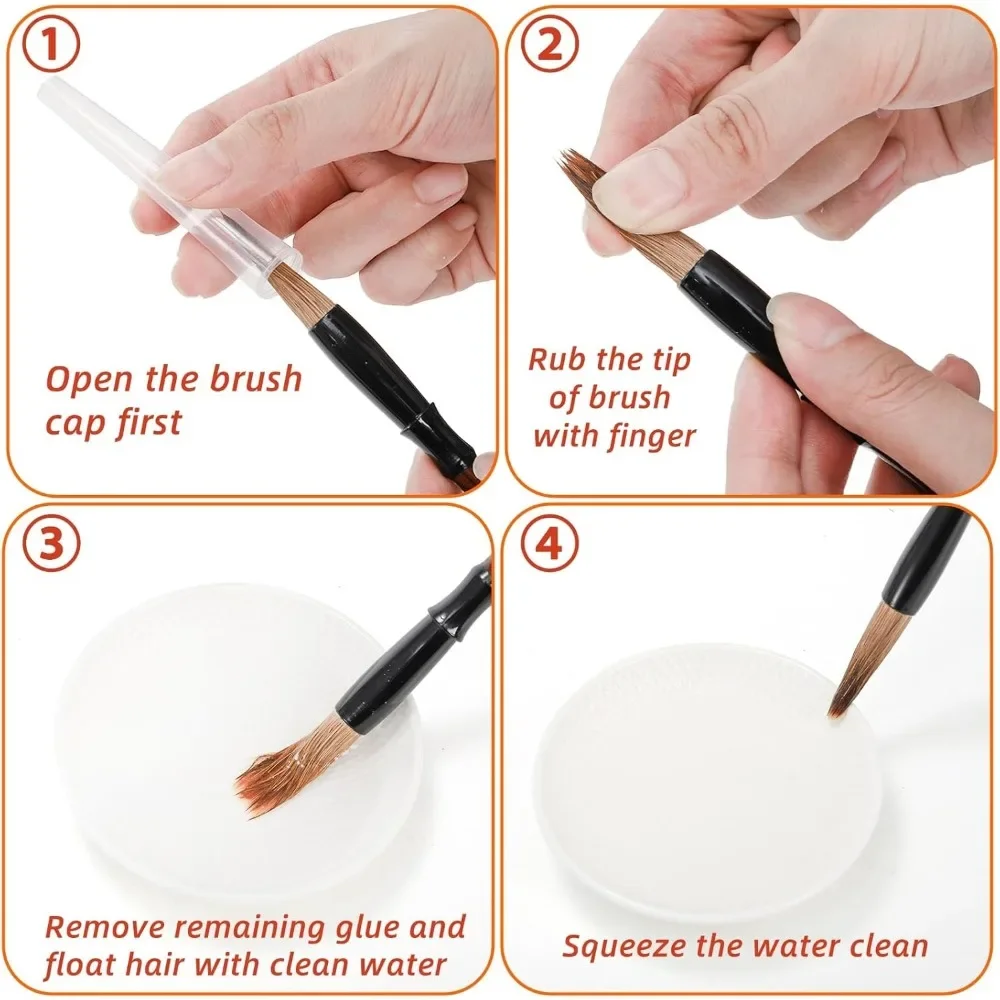 ①

Open the brush cap first

②

Rub the tip of brush with finger

③

Remove remaining glue and float hair with clean water

④

Squeeze the water clean