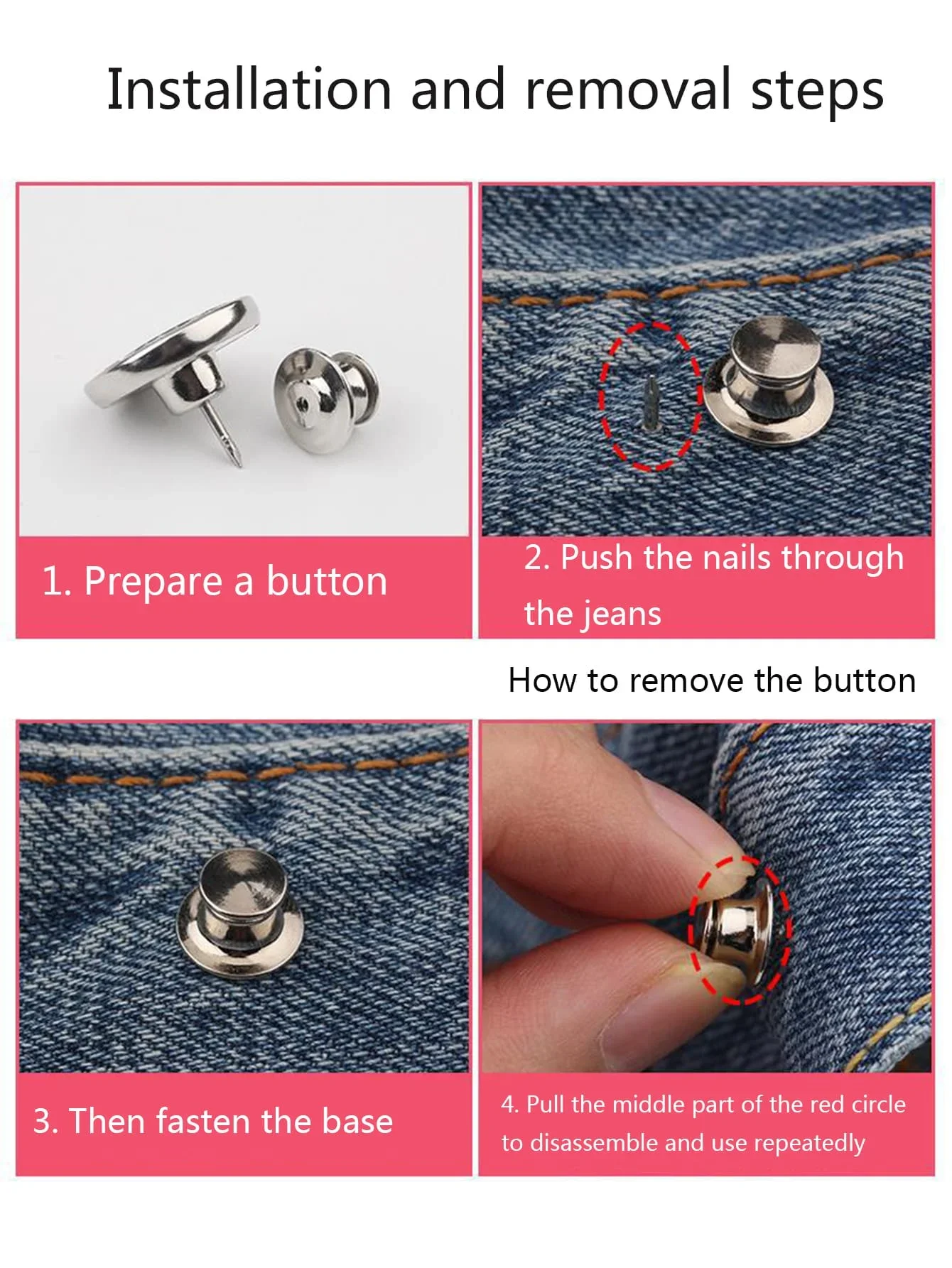 Installation and removal steps

1. Prepare a button

2. Push the nails through the jeans

How to remove the button

3. Then fasten the base

4. Pull the middle part of the red circle to disassemble and use repeatedly