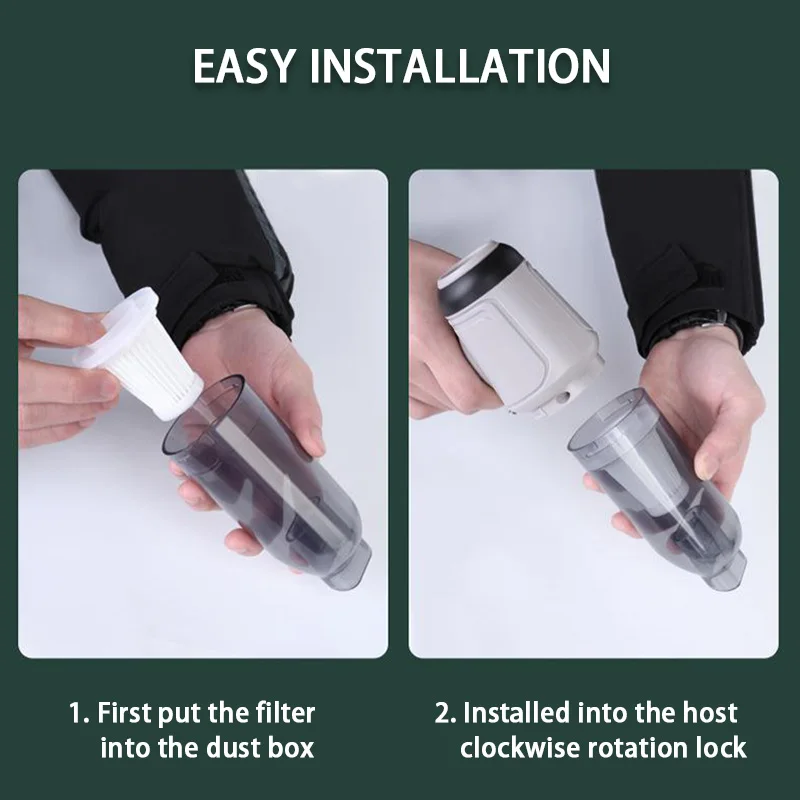 EASY INSTALLATION

1. First put the filter into the dust box

2. Installed into the host clockwise rotation lock