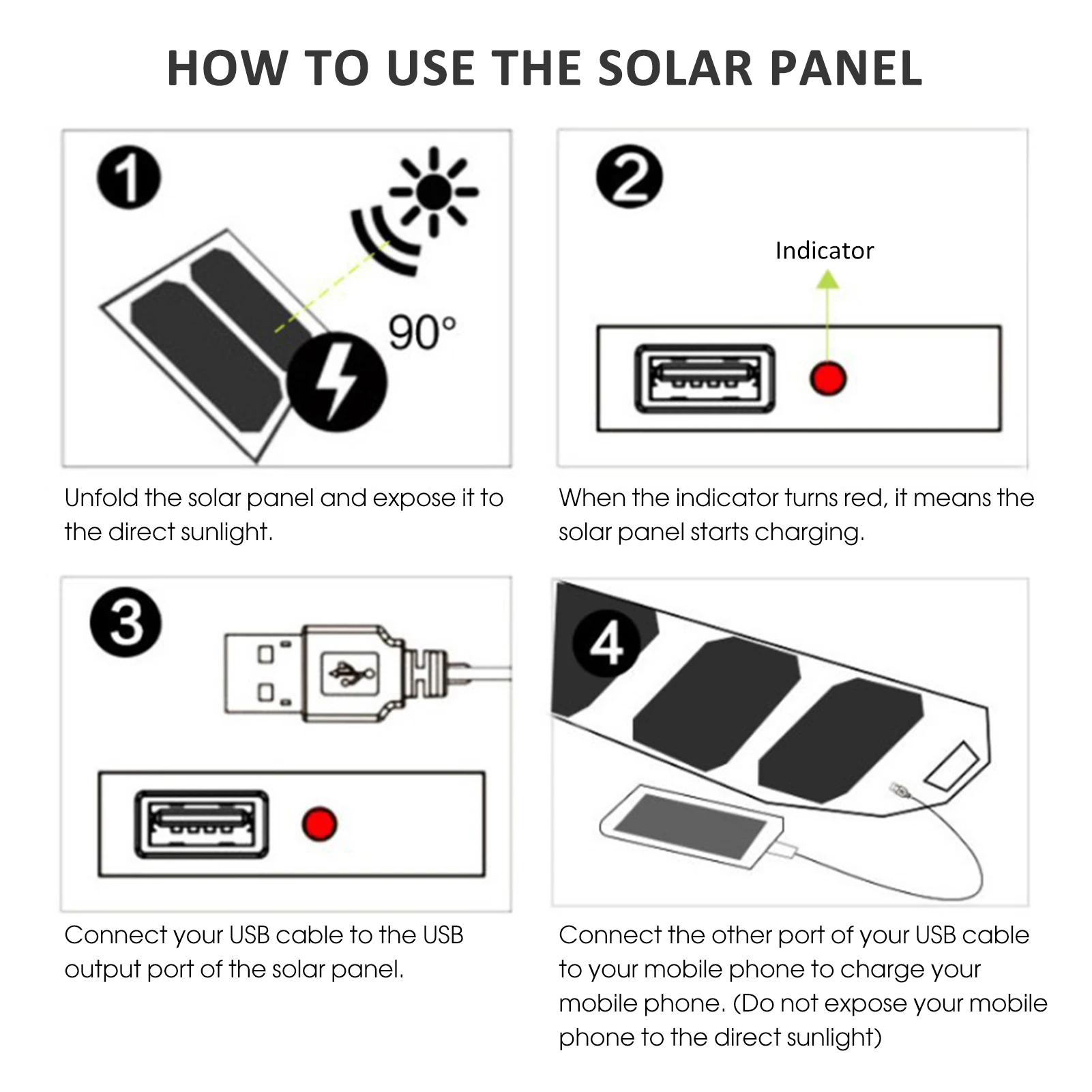 HOW TO USE THE SOLAR PANEL

1

90°

Unfold the solar panel and expose it to the direct sunlight.

2

Indicator

When the indicator turns red, it means the solar panel starts charging.

3

Connect your USB cable to the USB output port of the solar panel.

4

Connect the other port of your USB cable to your mobile phone to charge your mobile phone. (Do not expose your mobile phone to the direct sunlight)