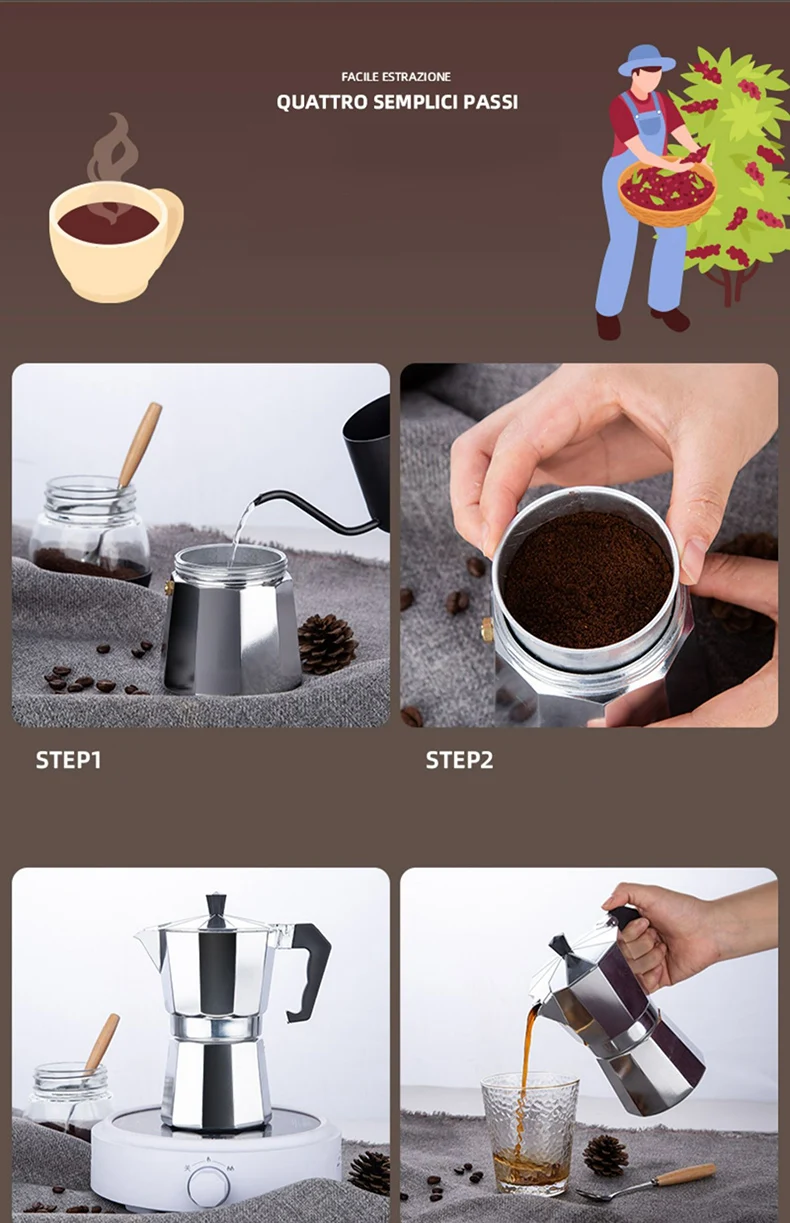 FACILE ESTRAZIONE
QUATTRO SEMPLICI PASSI

STEP1

STEP2