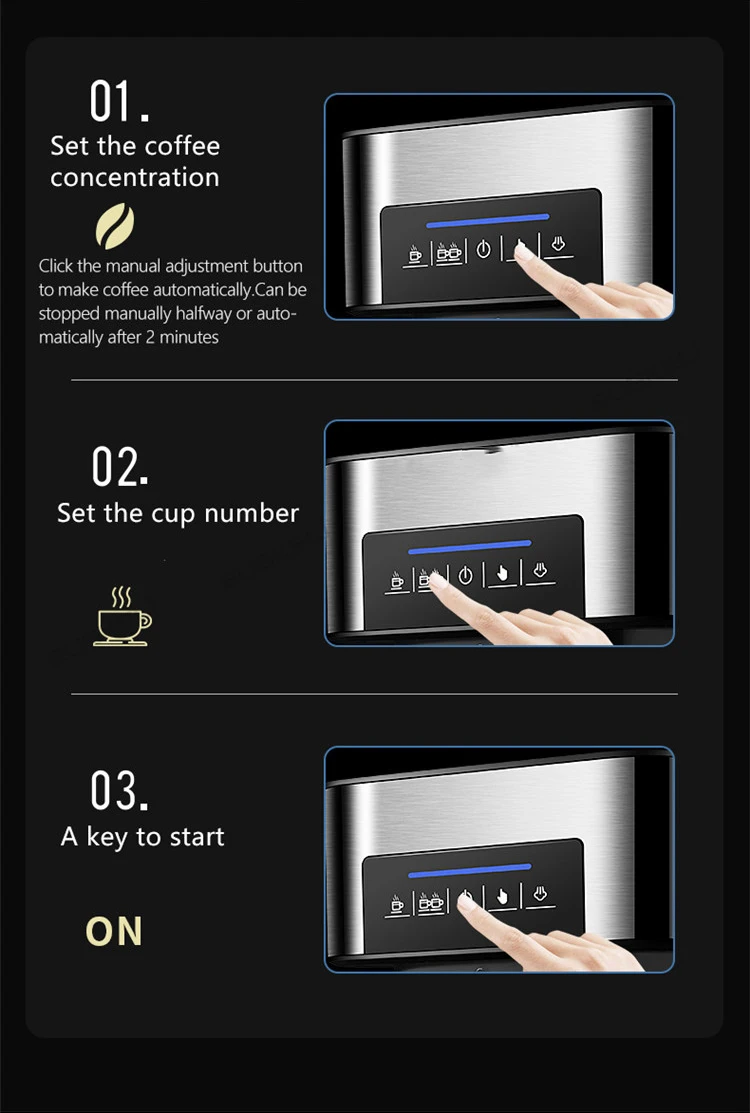 01.
Set the coffee concentration

Click the manual adjustment button to make coffee automatically.Can be stopped manually halfway or automatically after 2 minutes

02.
Set the cup number

03.
A key to start

ON