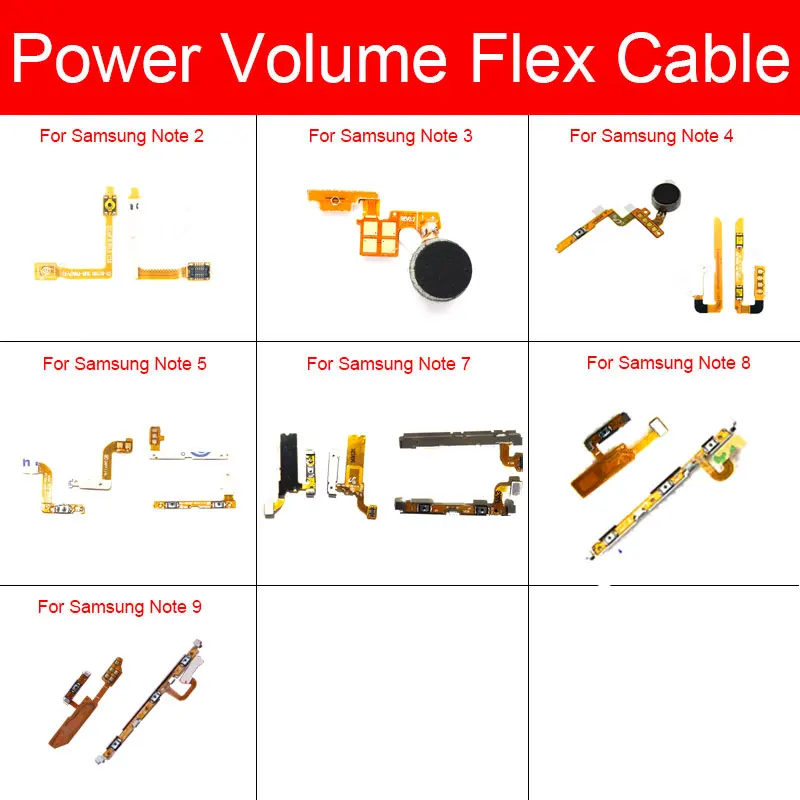 Power Volume Flex Cable

For Samsung Note 2

For Samsung Note 3

For Samsung Note 4

For Samsung Note 5

For Samsung Note 7

For Samsung Note 8

For Samsung Note 9