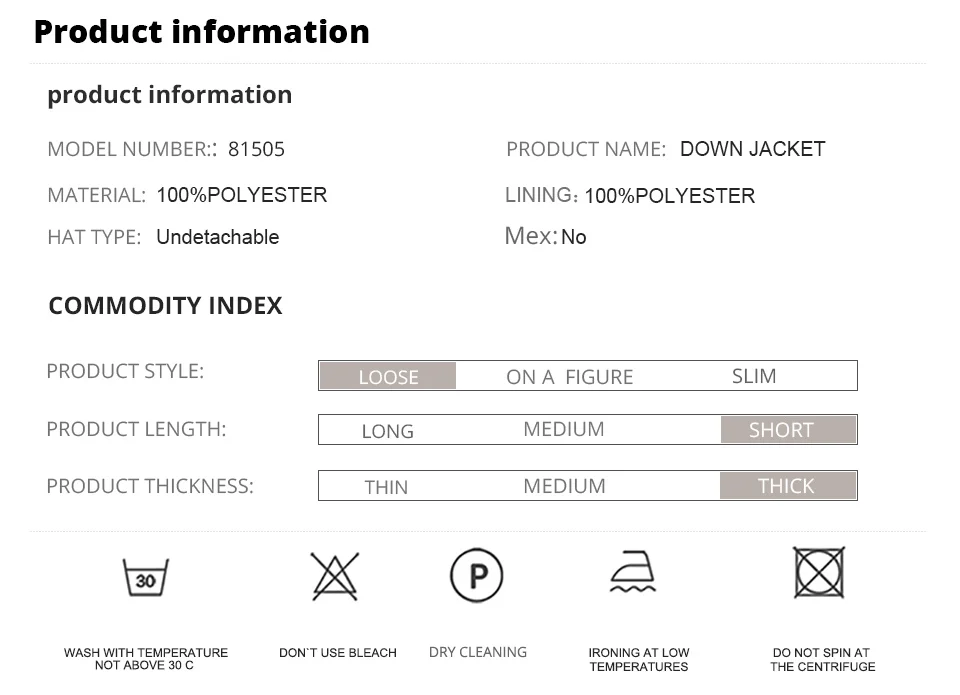 Product information

product information

MODEL NUMBER:: 81505

PRODUCT NAME: DOWN JACKET

MATERIAL: 100%POLYESTER

LINING: 100%POLYESTER

HAT TYPE: Undetachable

Mex: No

COMMODITY INDEX

PRODUCT STYLE: LOOSE ON A FIGURE SLIM

PRODUCT LENGTH: LONG MEDIUM SHORT

PRODUCT THICKNESS: THIN MEDIUM THICK

30

P

WASH WITH TEMPERATURE NOT ABOVE 30 C

DON`T USE BLEACH

DRY CLEANING

IRONING AT LOW TEMPERATURES

DO NOT SPIN AT THE CENTRIFUGE