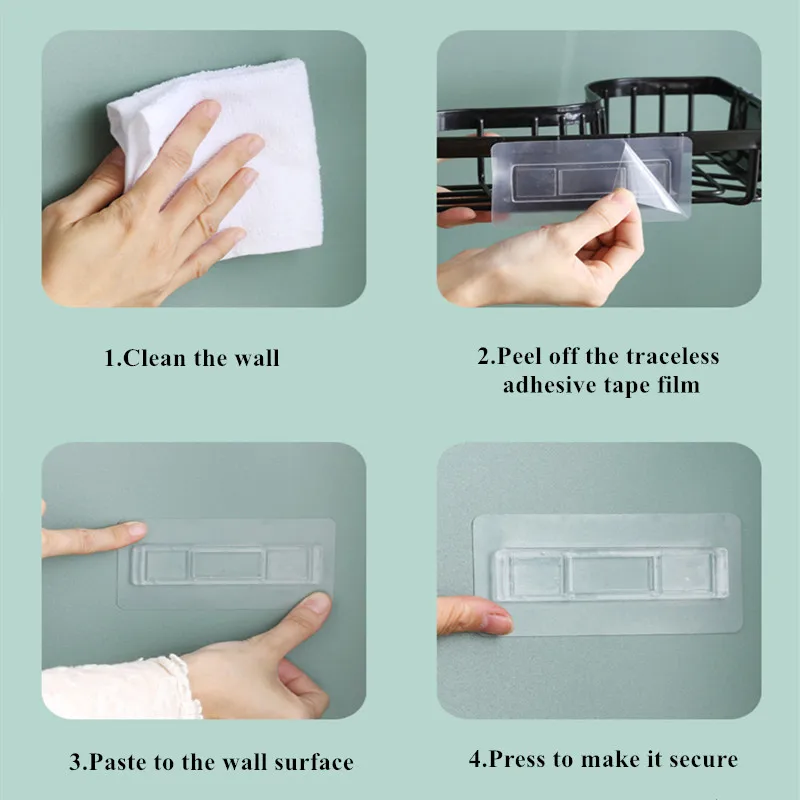 1.Clean the wall

2.Peel off the traceless adhesive tape film

3.Paste to the wall surface

4.Press to make it secure