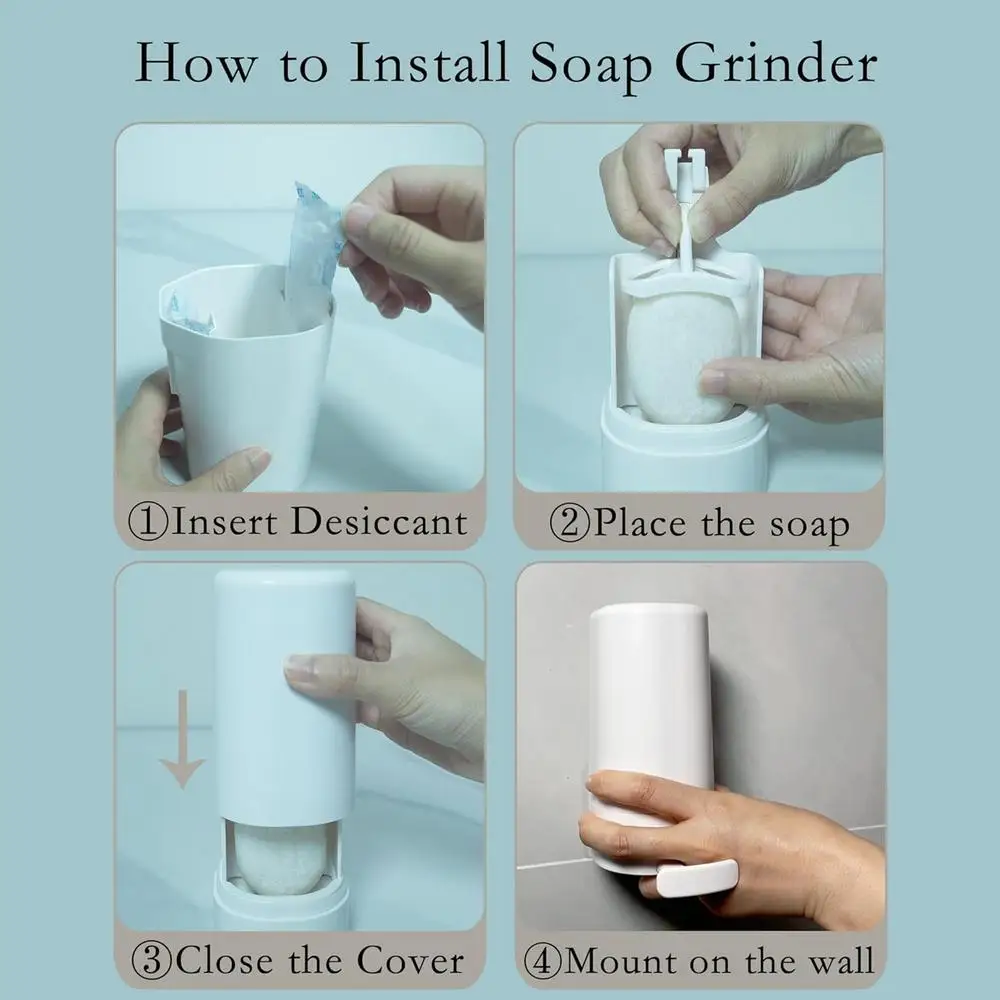 How to Install Soap Grinder

①Insert Desiccant

②Place the soap

③Close the Cover

④Mount on the wall