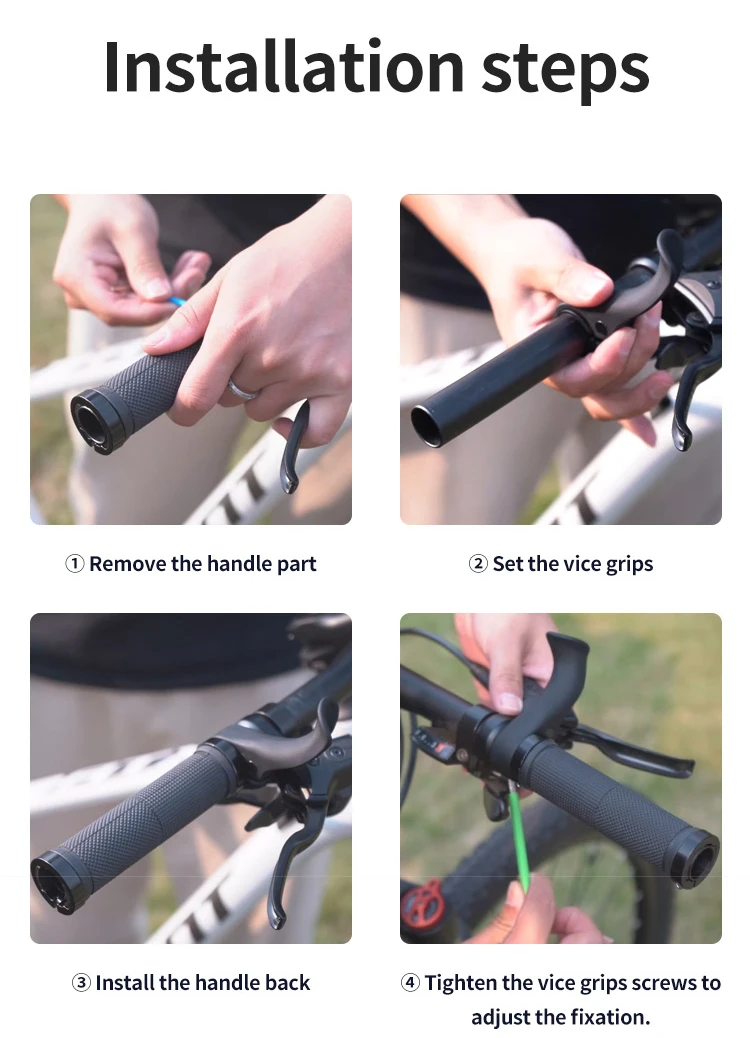 Installation steps

① Remove the handle part

② Set the vice grips

③ Install the handle back

④ Tighten the vice grips screws to adjust the fixation.