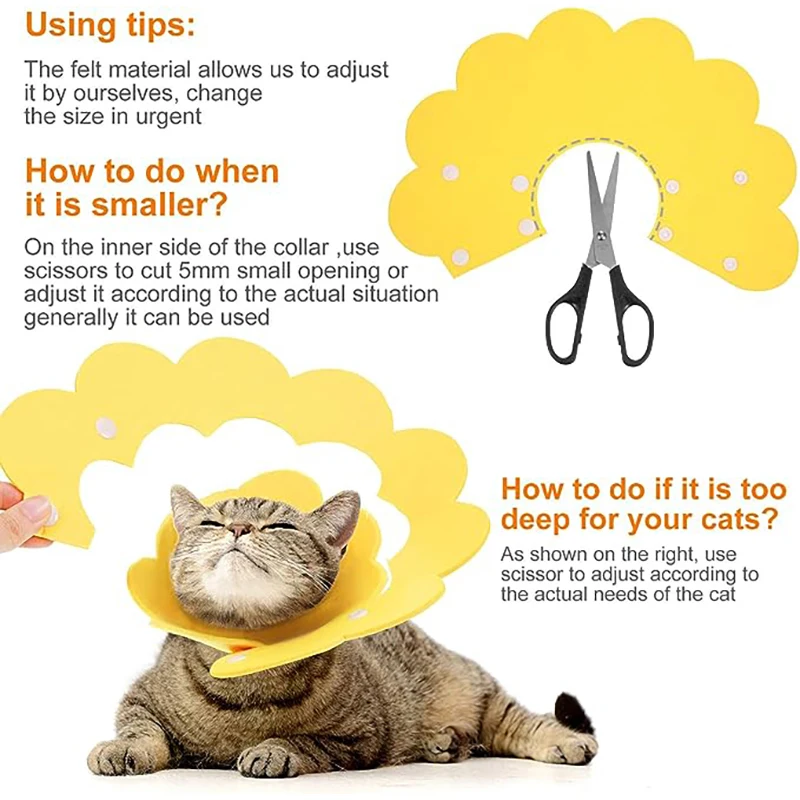 Using tips:

The felt material allows us to adjust it by ourselves, change the size in urgent

How to do when it is smaller?

On the inner side of the collar ,use scissors to cut 5mm small opening or adjust it according to the actual situation generally it can be used

How to do if it is too deep for your cats?

As shown on the right, use scissor to adjust according to the actual needs of the cat