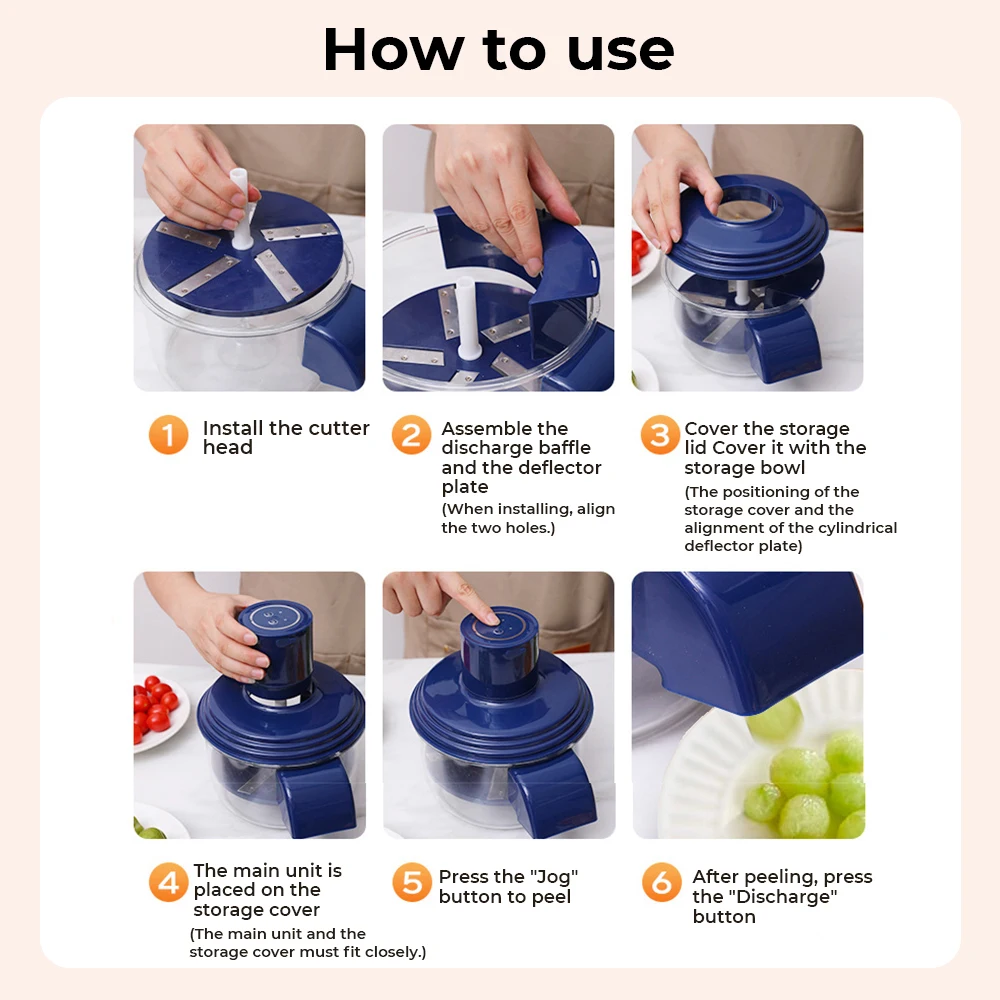 How to use

1 Install the cutter head

2 Assemble the discharge baffle and the deflector plate
(When installing, align the two holes.)

3 Cover the storage lid Cover it with the storage bowl
(The positioning of the storage cover and the alignment of the cylindrical deflector plate)

4 The main unit is placed on the storage cover
(The main unit and the storage cover must fit closely.)

5 Press the "Jog" button to peel

6 After peeling, press the "Discharge" button