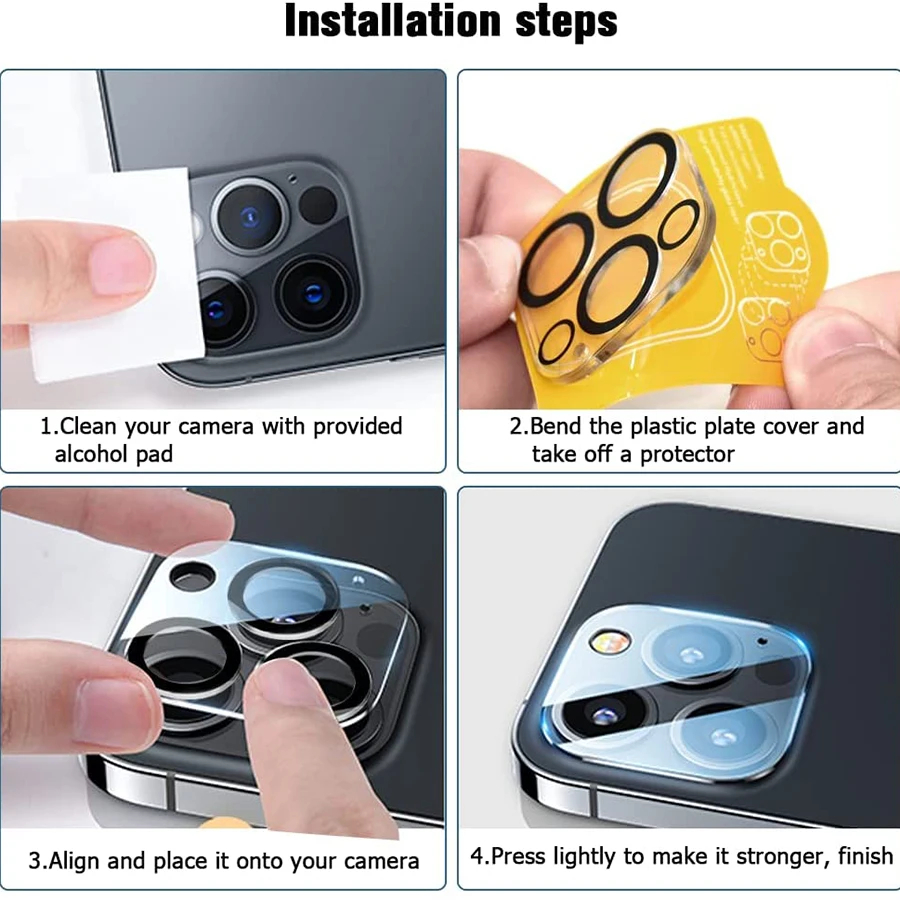 Installation steps

1.Clean your camera with provided alcohol pad

2.Bend the plastic plate cover and take off a protector

3.Align and place it onto your camera

4.Press lightly to make it stronger, finish