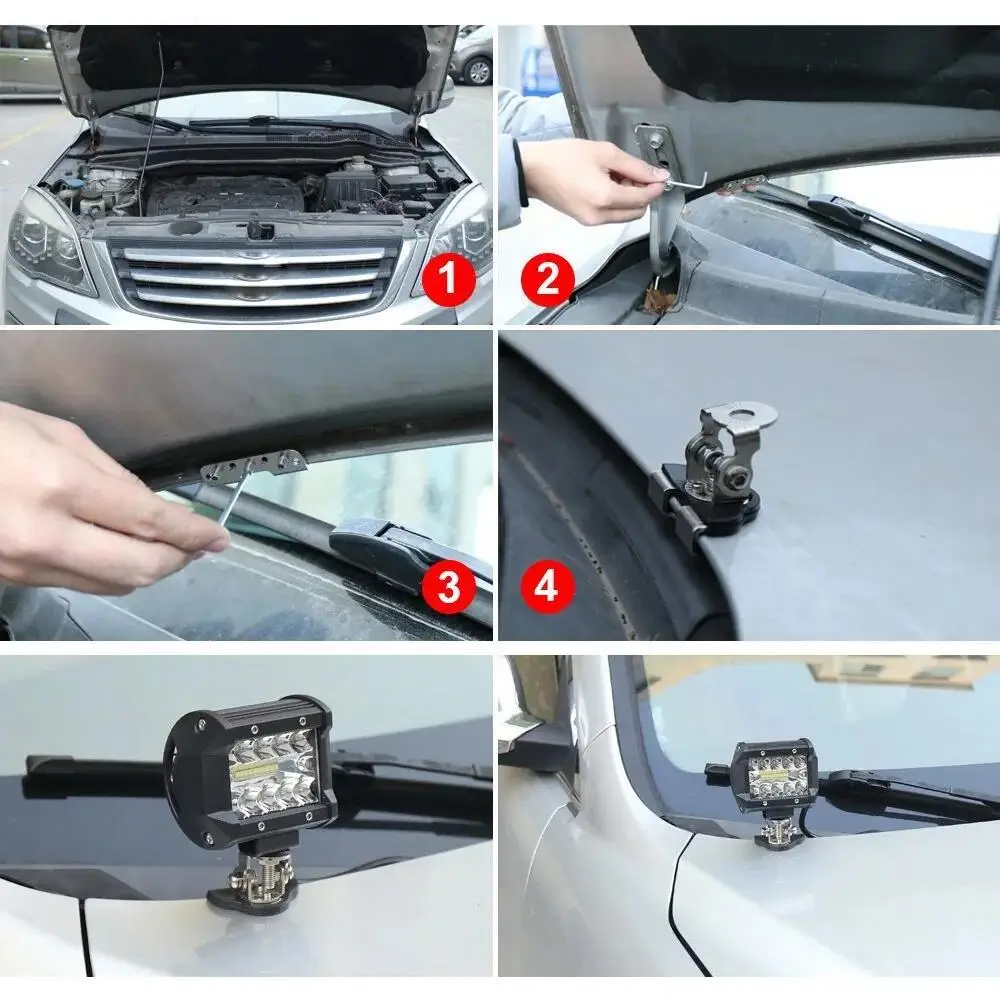 1

2

3

4