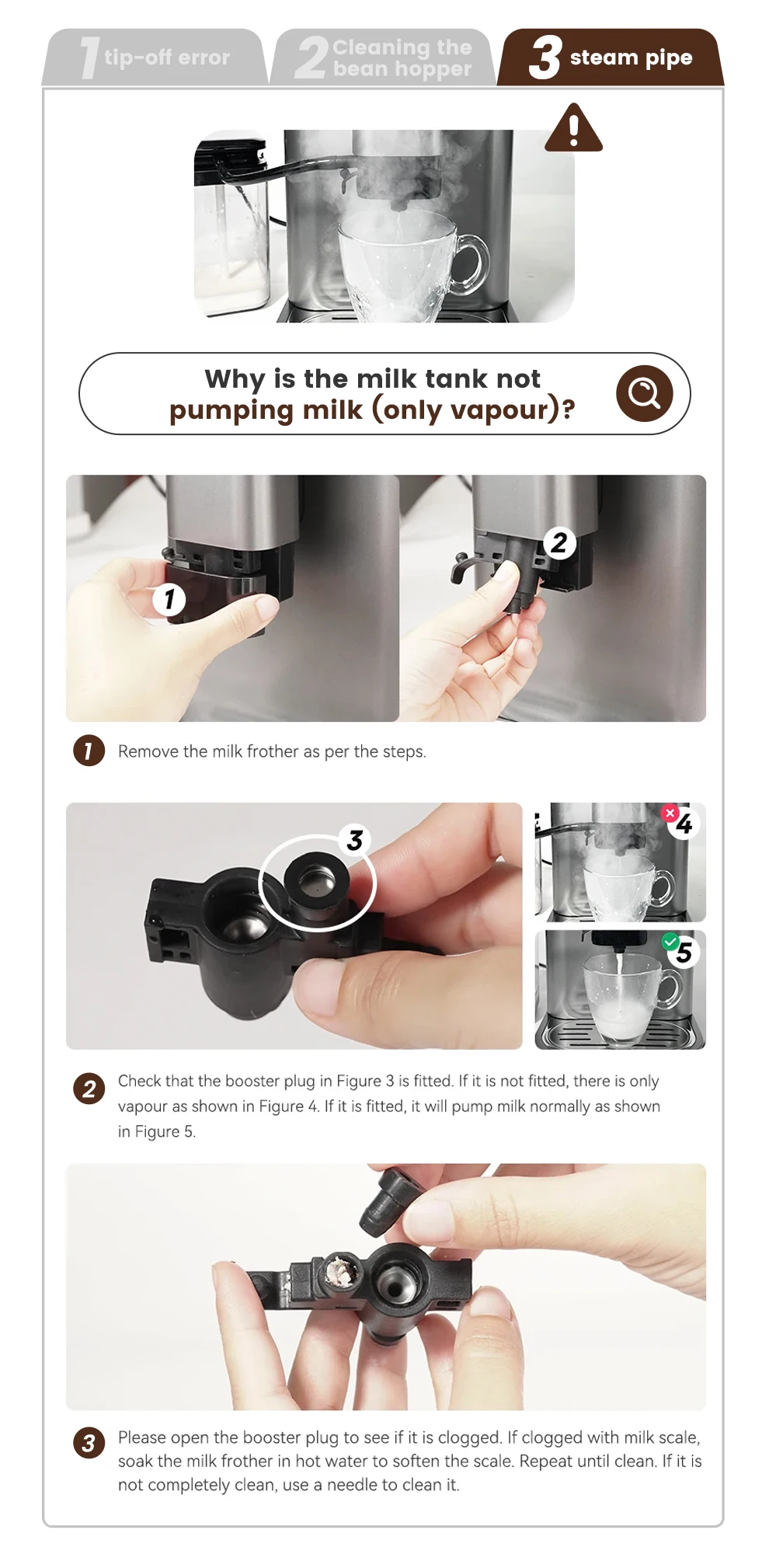 1 tip-off error

2 Cleaning the bean hopper

3 steam pipe

Why is the milk tank not pumping milk (only vapour)?

1

2

1 Remove the milk frother as per the steps.

3

4

5

2 Check that the booster plug in Figure 3 is fitted. If it is not fitted, there is only vapour as shown in Figure 4. If it is fitted, it will pump milk normally as shown in Figure 5.

3 Please open the booster plug to see if it is clogged. If clogged with milk scale, soak the milk frother in hot water to soften the scale. Repeat until clean. If it is not completely clean, use a needle to clean it.